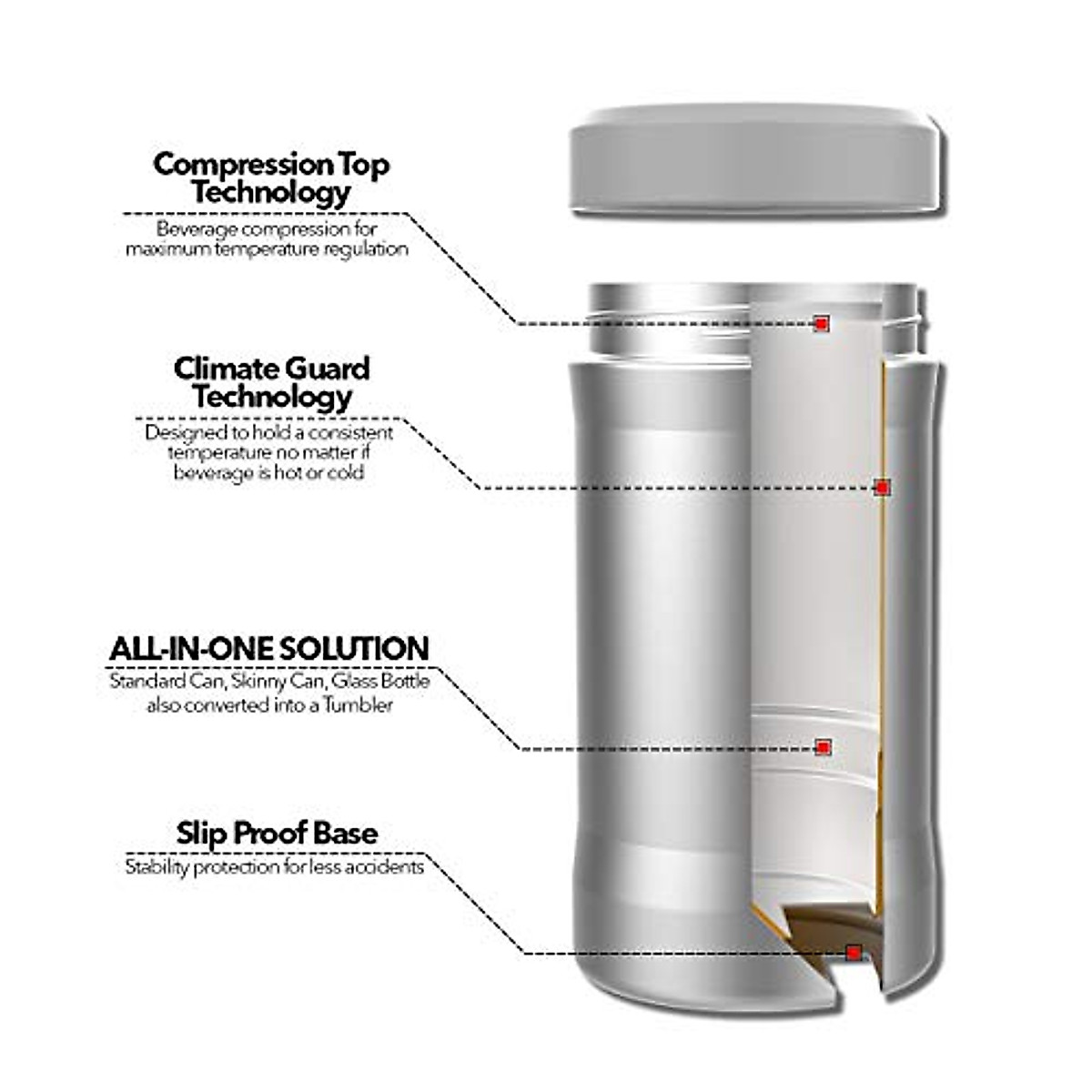 Compression Top Technology
Beverage compression for maximum temperature regulation

Climate Guard Technology
Designed to hold a consistent temperature no matter if beverage is hot or cold

ALL-IN-ONE SOLUTION
Standard Can, Skinny Can, Glass Bottle also converted into a Tumbler

Slip Proof Base
Stability protection for less accidents