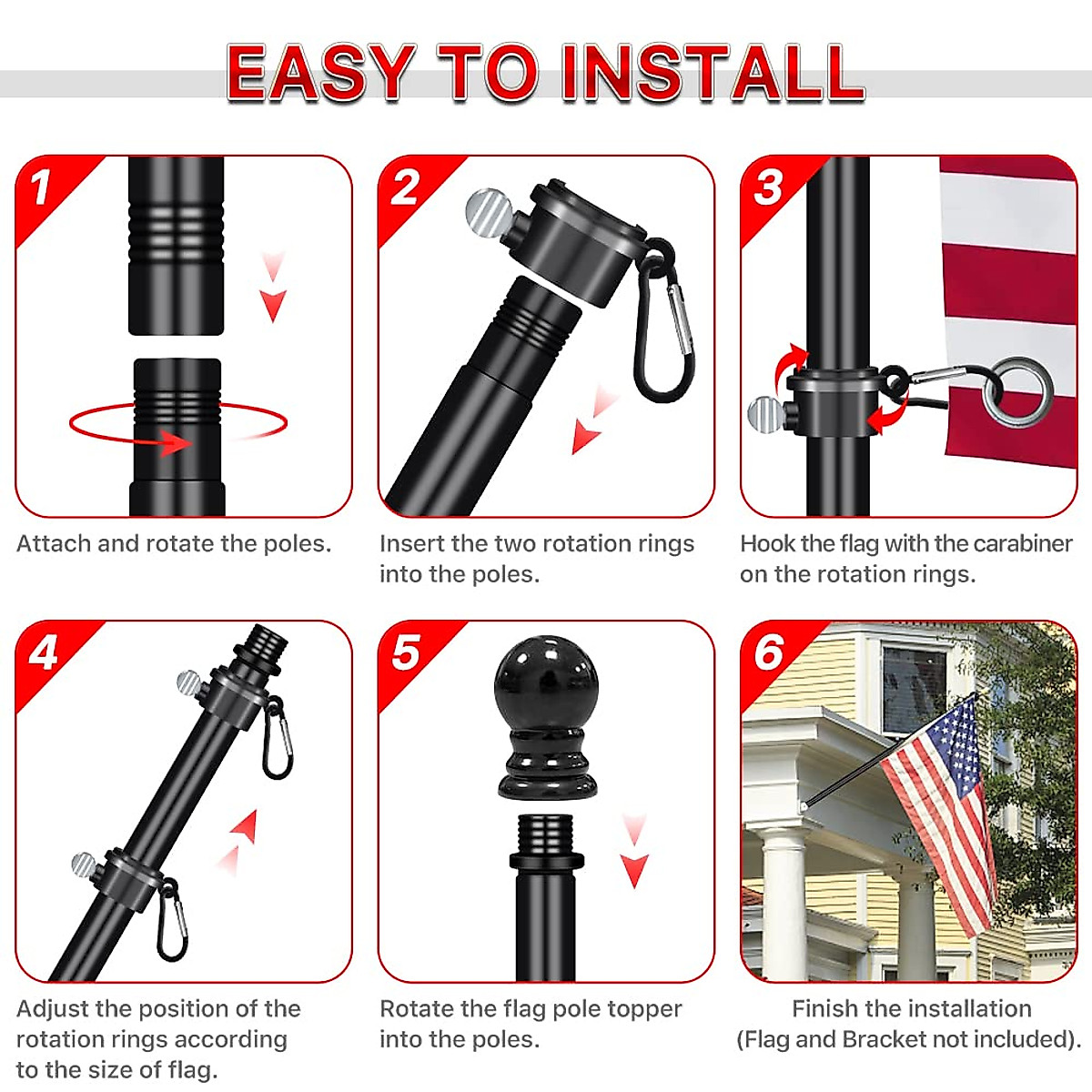 EASY TO INSTALL

1

Attach and rotate the poles.

2

Insert the two rotation rings into the poles.

3

Hook the flag with the carabiner on the rotation rings.

4

Adjust the position of the rotation rings according to the size of flag.

5

Rotate the flag pole topper into the poles.

6

Finish the installation (Flag and Bracket not included).