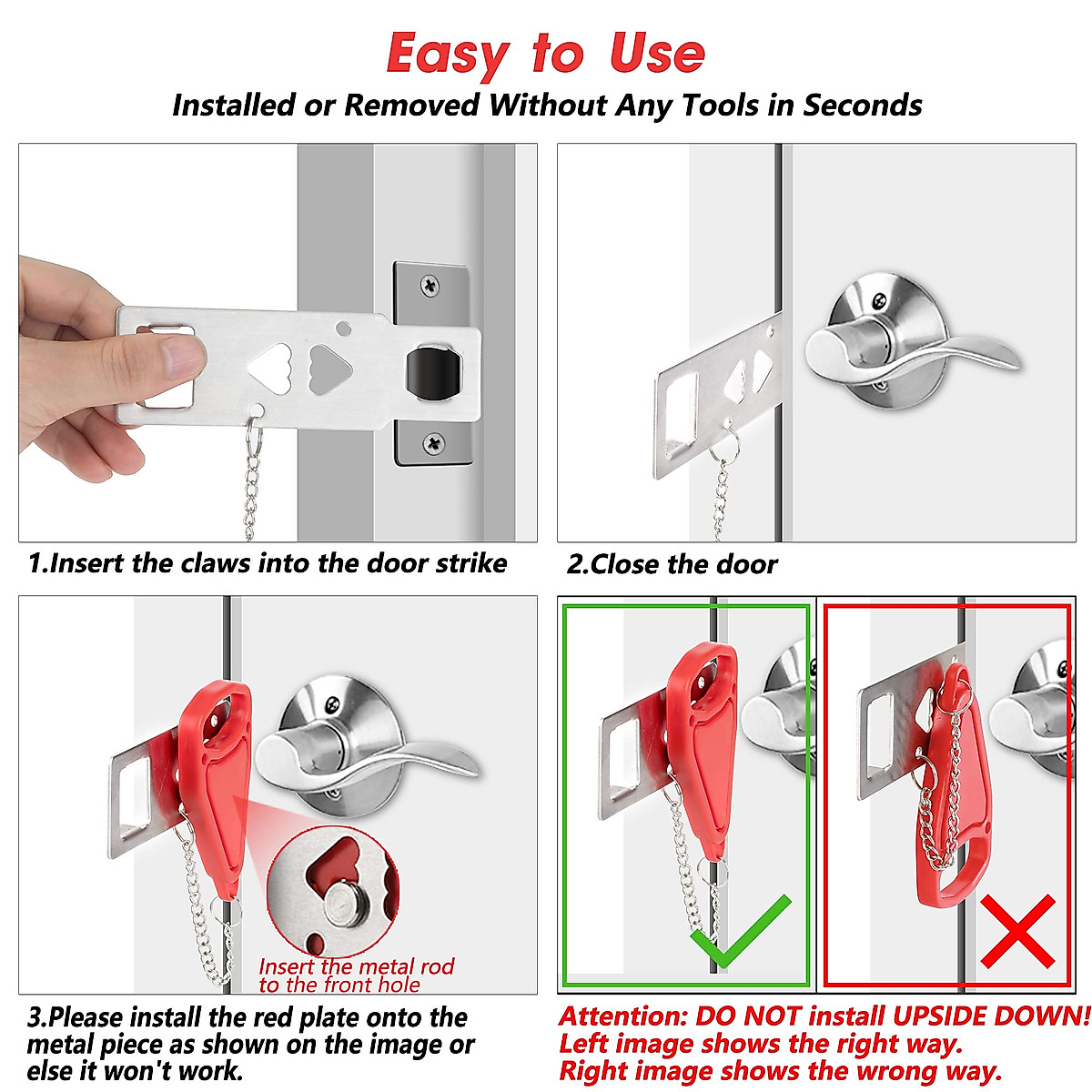 Easy to Use

Installed or Removed Without Any Tools in Seconds

1.Insert the claws into the door strike

2.Close the door

Insert the metal rod to the front hole

3.Please install the red plate onto the metal piece as shown on the image or else it won't work.

Attention: DO NOT install UPSIDE DOWN! Left image shows the right way. Right image shows the wrong way.