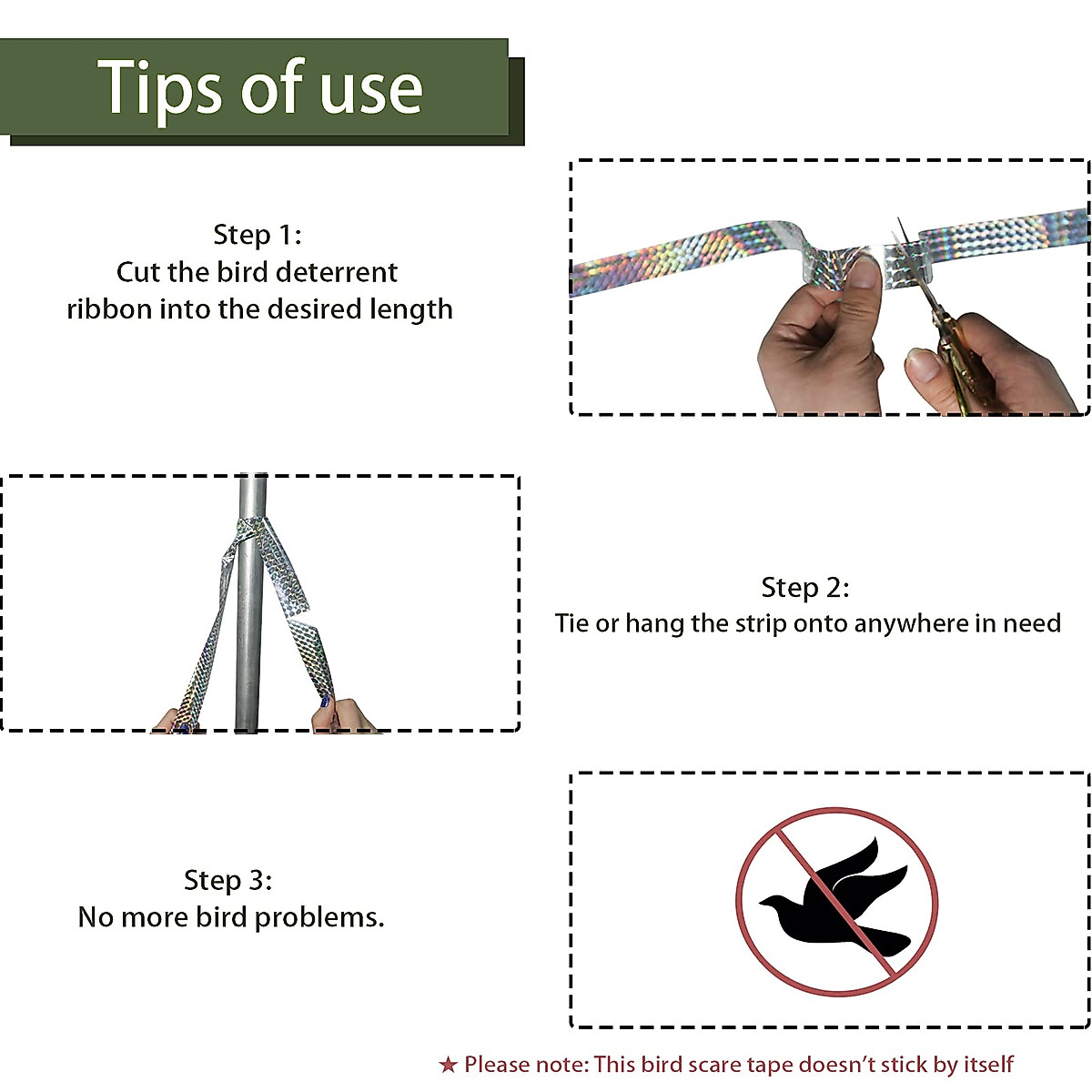 Tips of use

Step 1:
Cut the bird deterrent ribbon into the desired length

Step 2:
Tie or hang the strip onto anywhere in need

Step 3:
No more bird problems.

★ Please note: This bird scare tape doesn't stick by itself