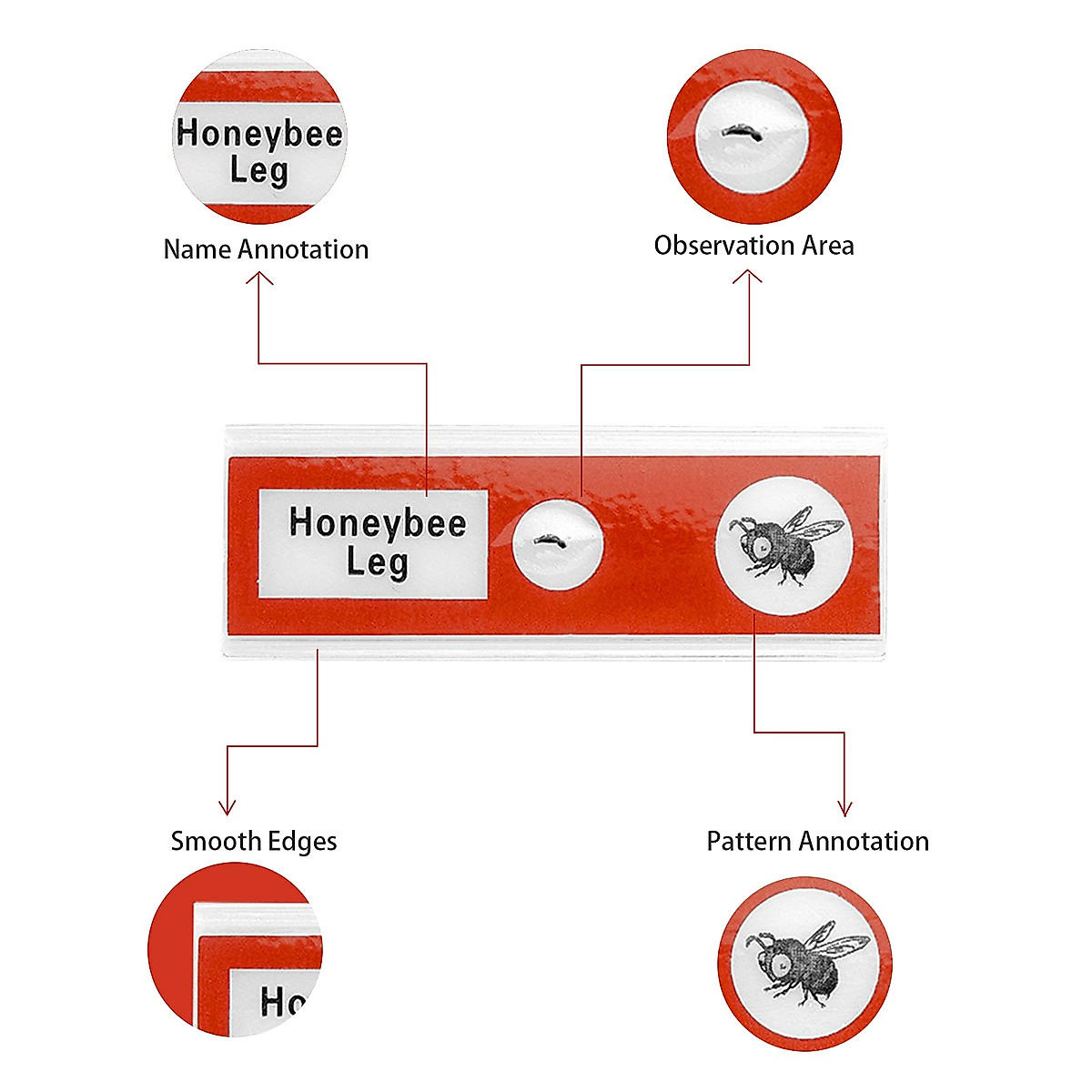 Honeybee Leg

Name Annotation

Observation Area

Honeybee Leg

Smooth Edges

Pattern Annotation

Ho