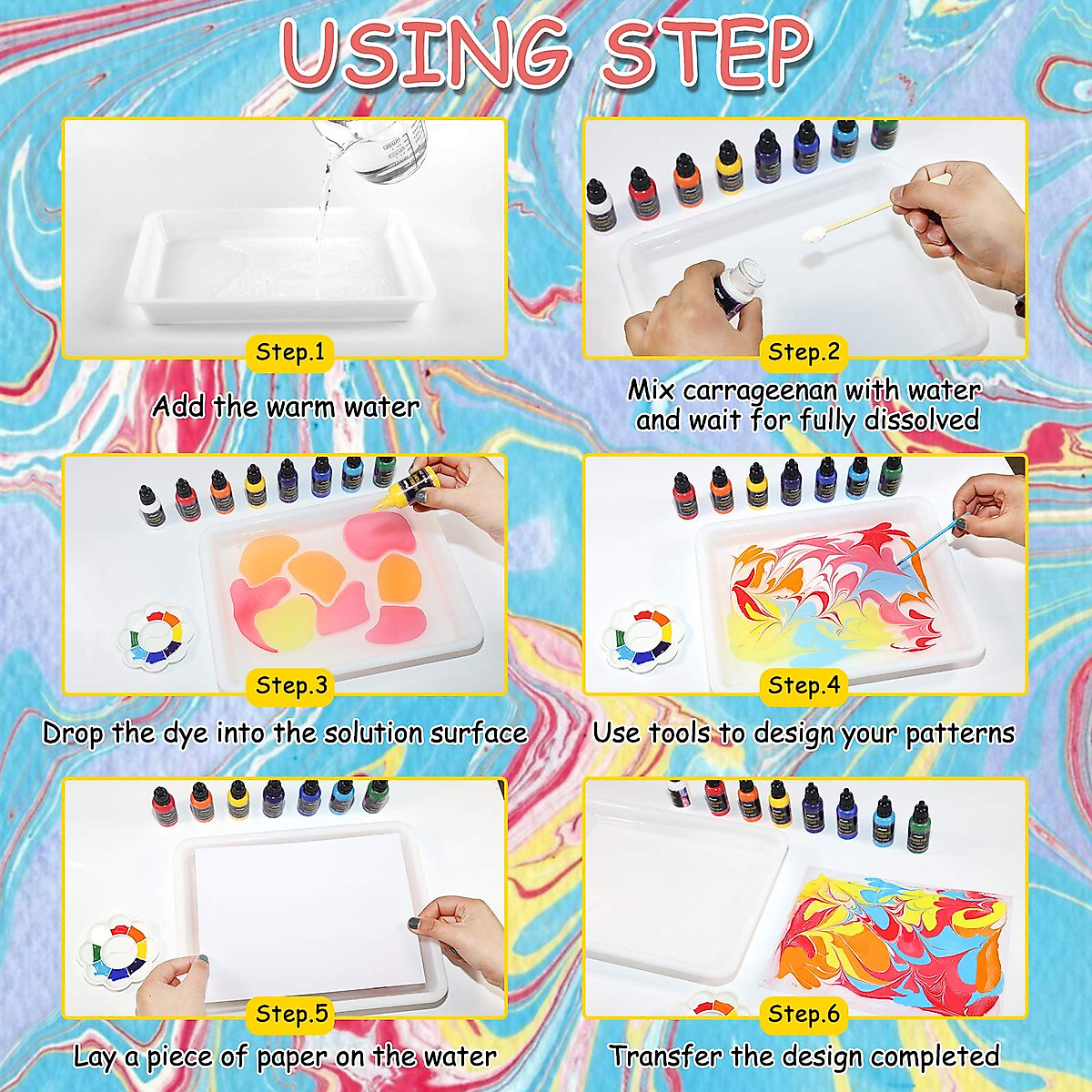 USING STEP

Step.1

Add the warm water

Step.2

Mix carrageenan with water and wait for fully dissolved

Step.3

Drop the dye into the solution surface

Step.4

Use tools to design your patterns

Step.5

Lay a piece of paper on the water

Step.6

Transfer the design completed