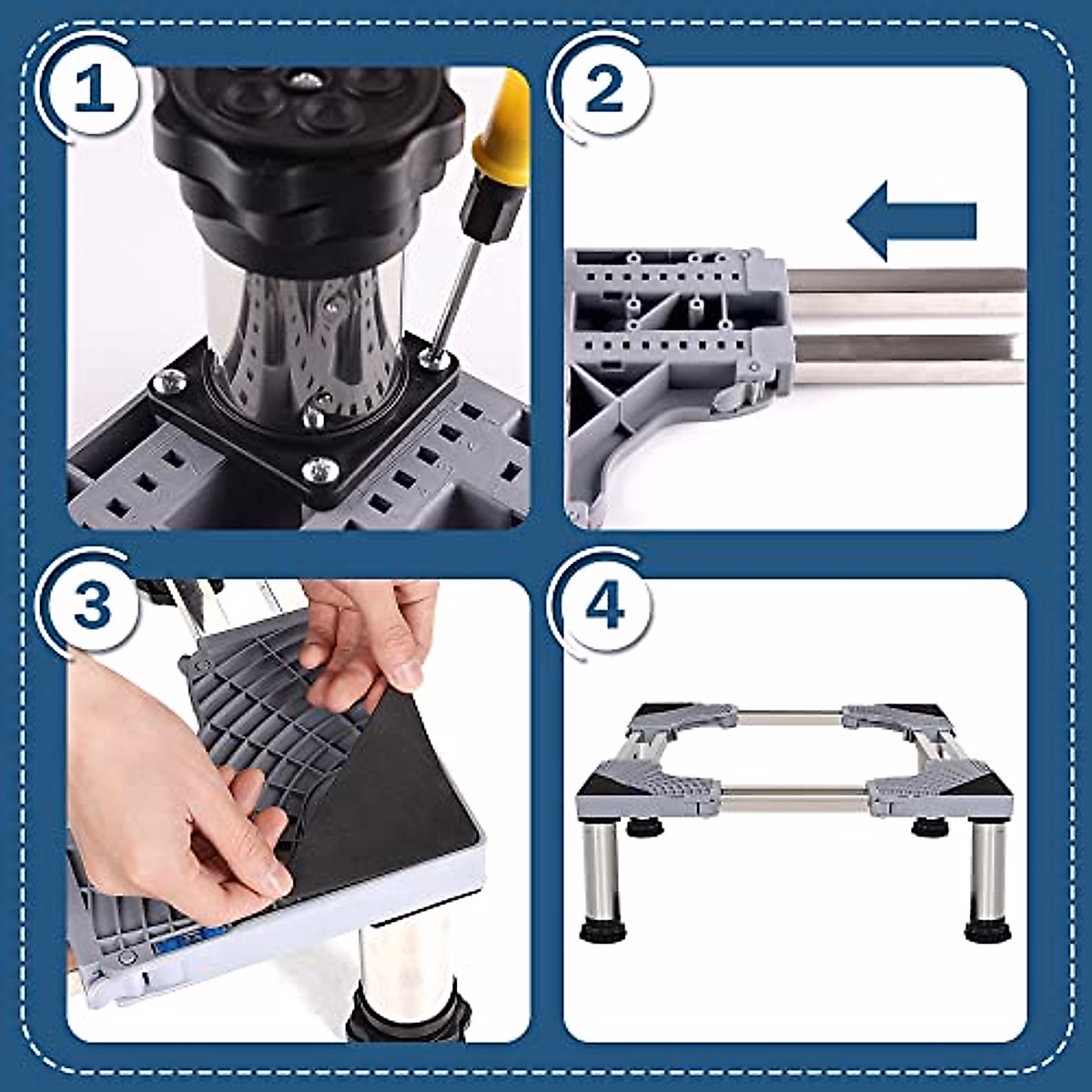 1

2

3

4