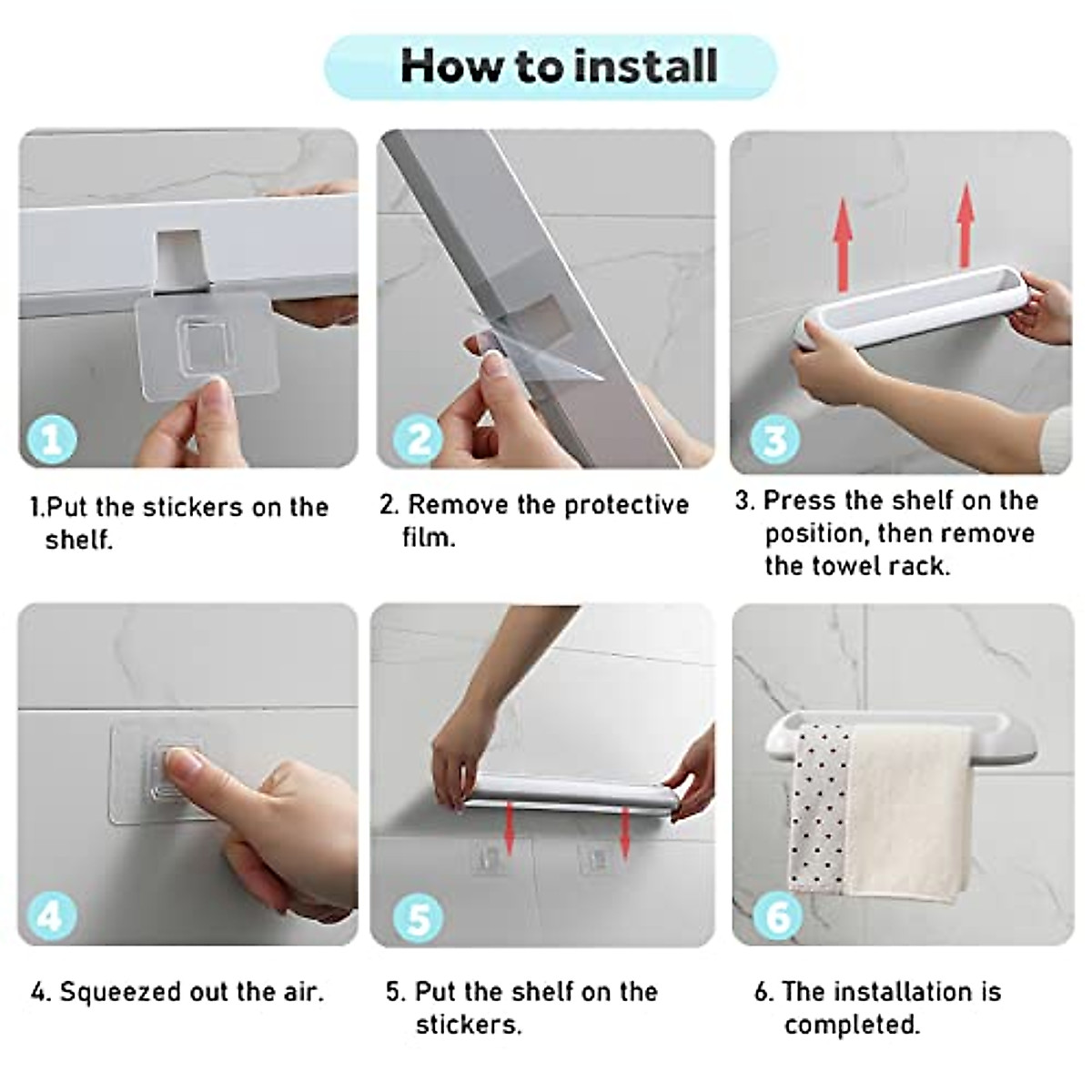 How to install

1

1.Put the stickers on the shelf.

2

2. Remove the protective film.

3

3. Press the shelf on the position, then remove the towel rack.

4

4. Squeezed out the air.

5

5. Put the shelf on the stickers.

6

6. The installation is completed.