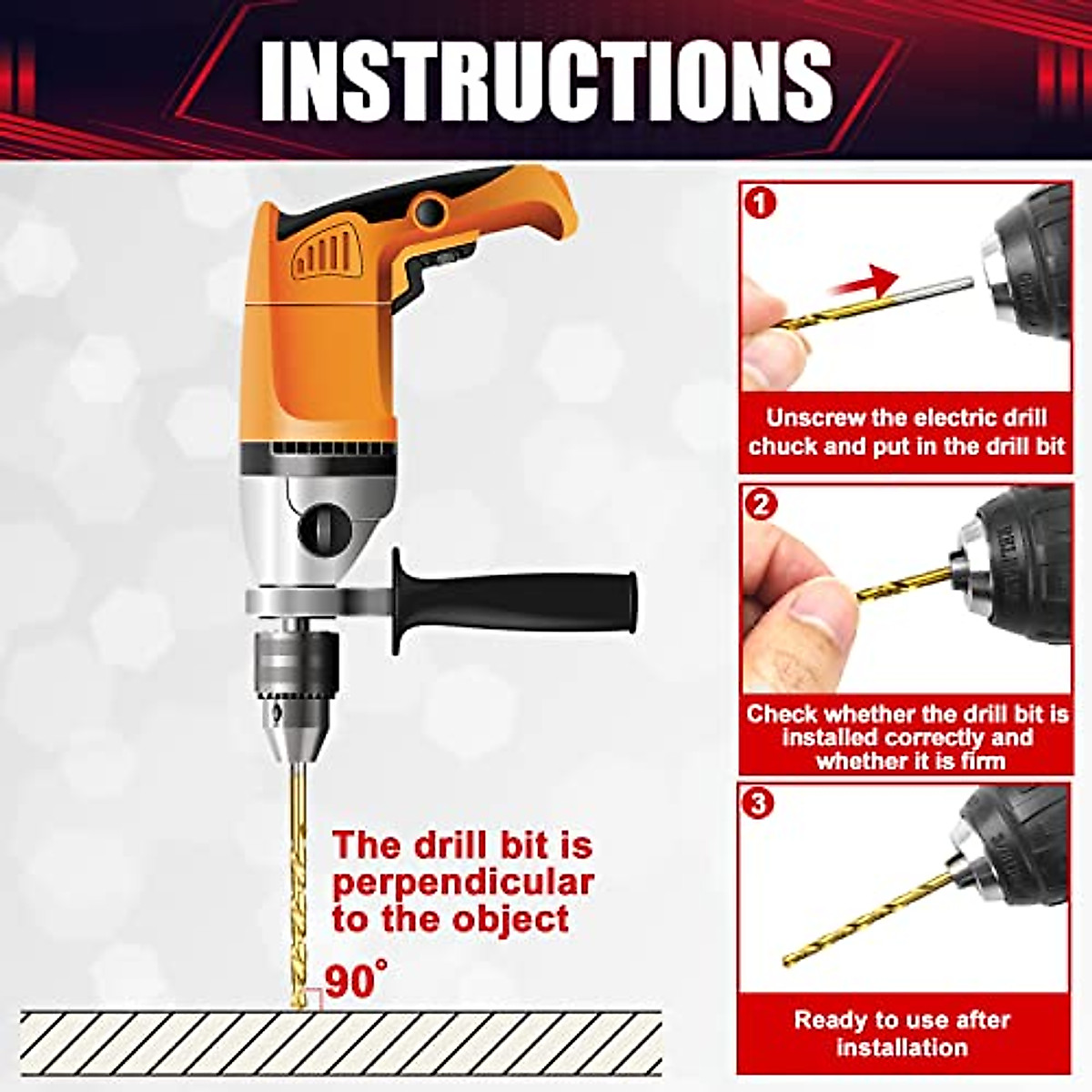 INSTRUCTIONS

The drill bit is perpendicular to the object

90°

1

Unscrew the electric drill chuck and put in the drill bit

2

Check whether the drill bit is installed correctly and whether it is firm

3

Ready to use after installation