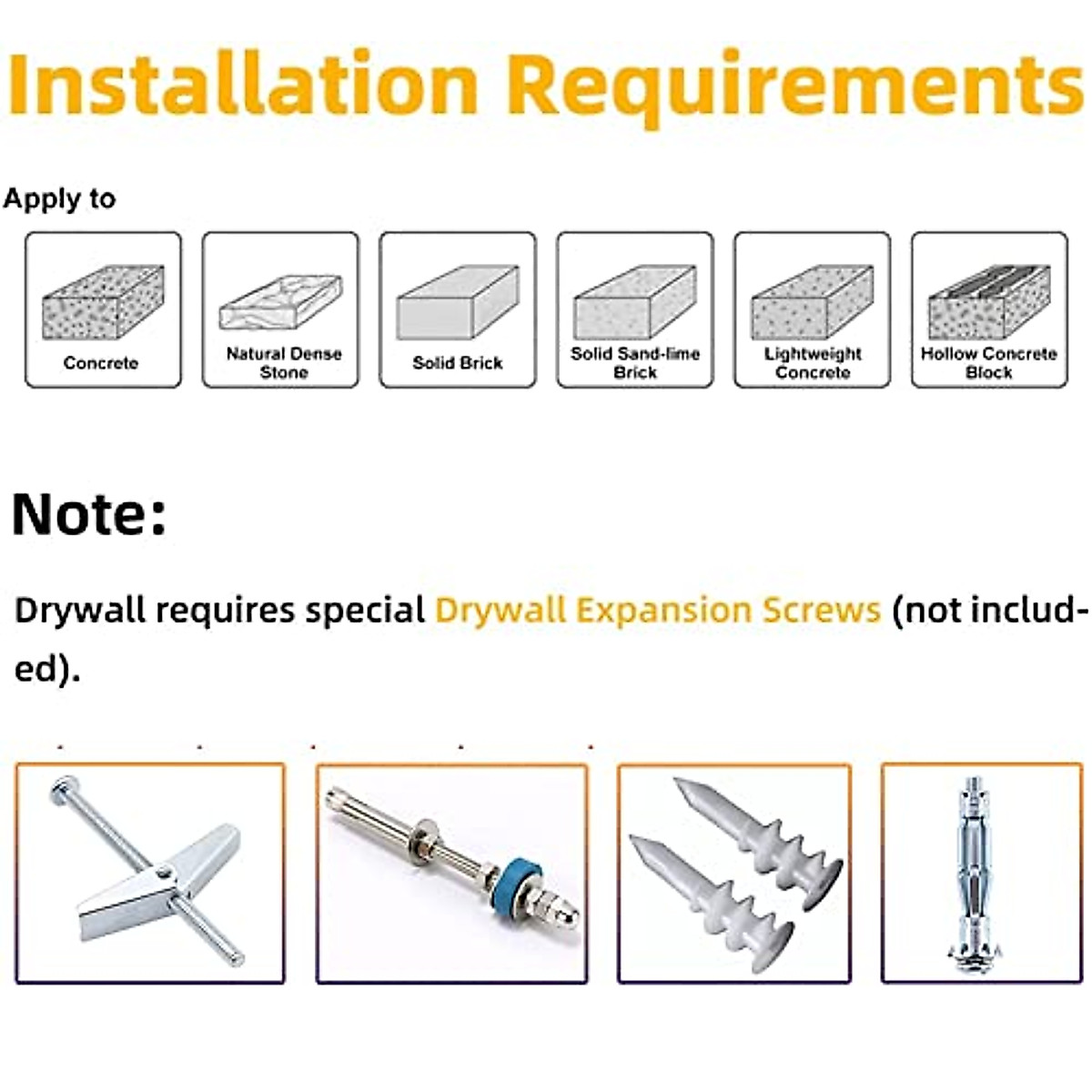 Installation Requirements

Apply to

Concrete

Natural Dense Stone

Solid Brick

Solid Sand-lime Brick

Lightweight Concrete

Hollow Concrete Block

Note:

Drywall requires special Drywall Expansion Screws (not included).