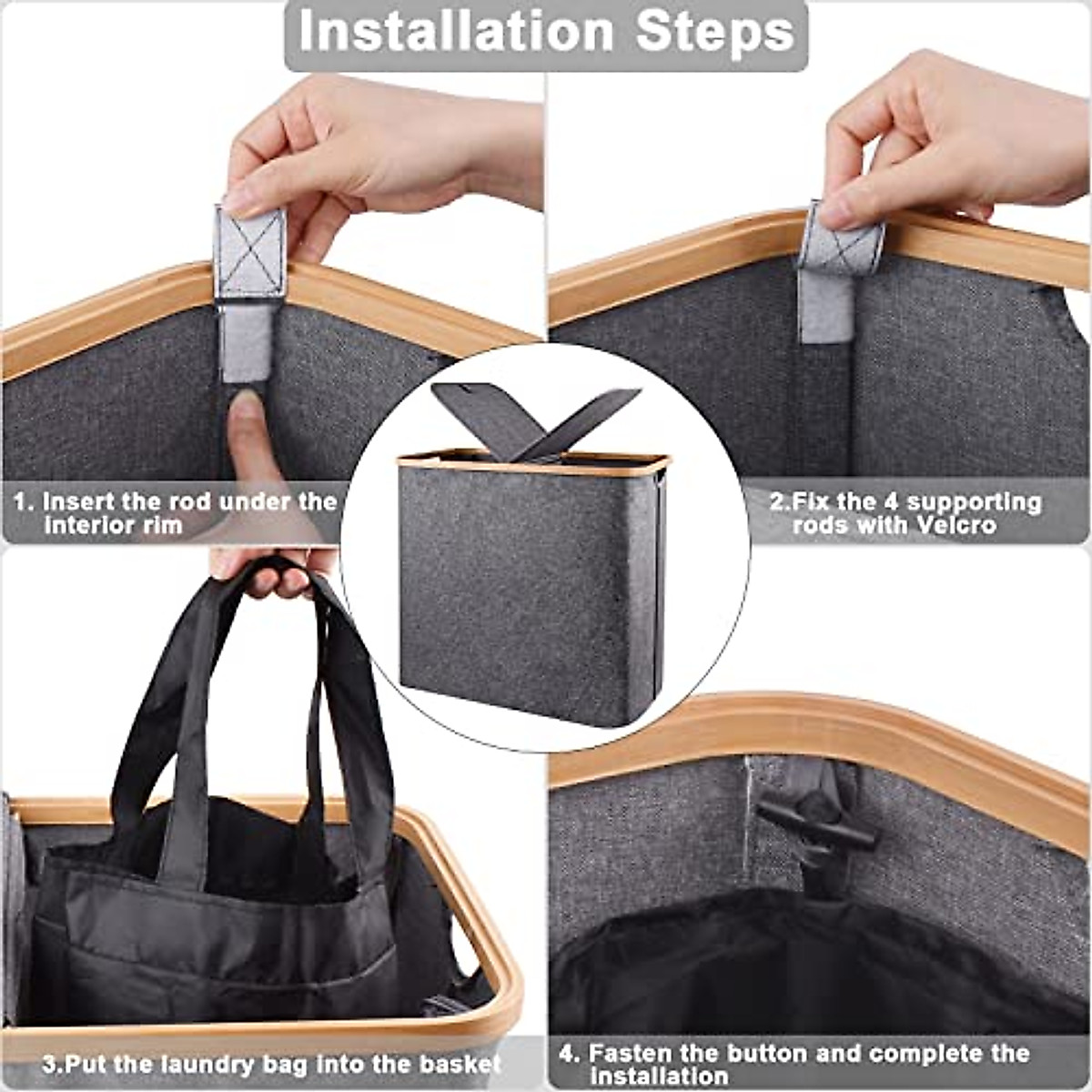 Installation Steps

1. Insert the rod under the interior rim

2.Fix the 4 supporting rods with Velcro

3.Put the laundry bag into the basket

4. Fasten the button and complete the installation