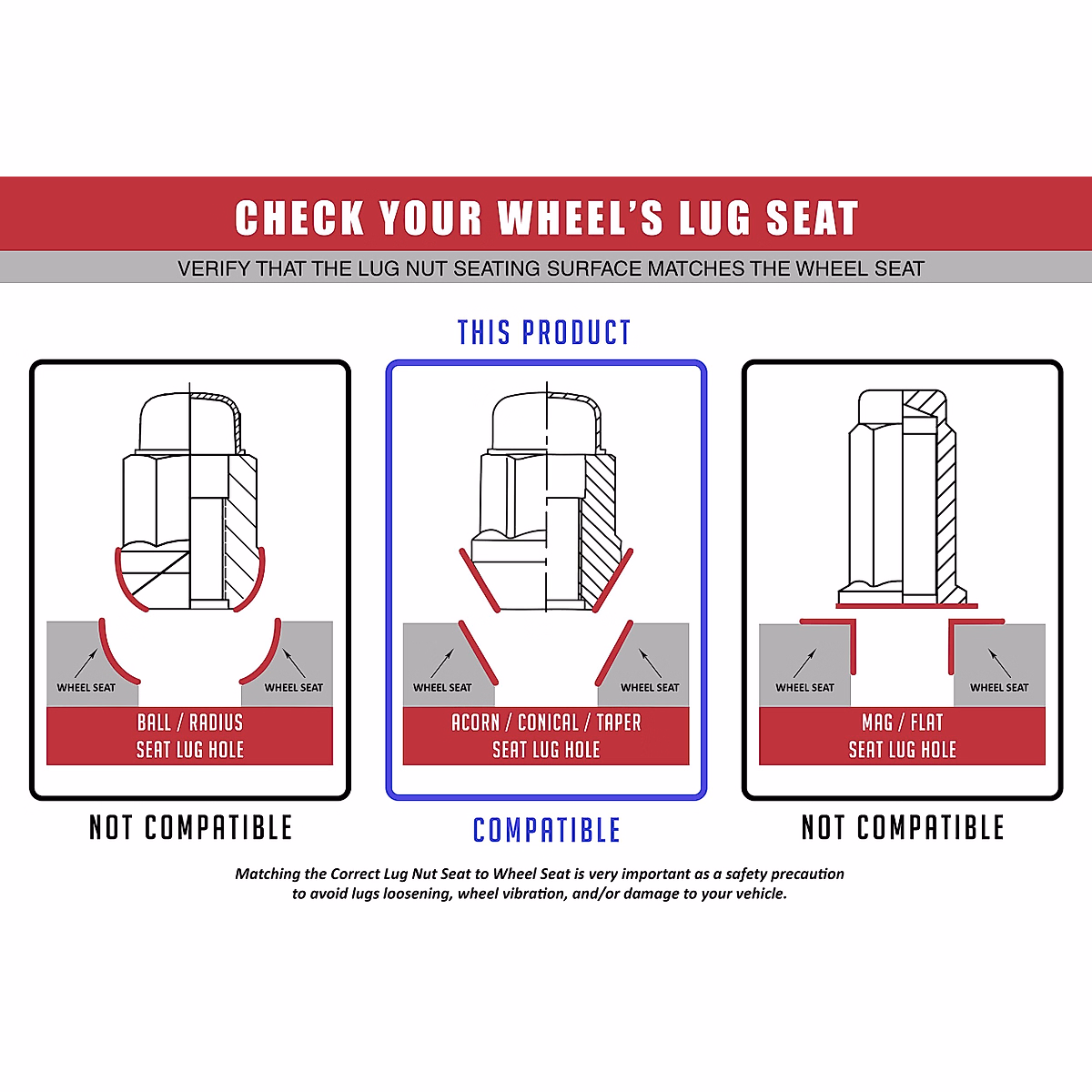 CHECK YOUR WHEEL'S LUG SEAT

VERIFY THAT THE LUG NUT SEATING SURFACE MATCHES THE WHEEL SEAT

THIS PRODUCT

WHEEL SEAT
WHEEL SEAT
BALL / RADIUS
SEAT LUG HOLE

NOT COMPATIBLE

WHEEL SEAT
WHEEL SEAT
ACORN / CONICAL / TAPER
SEAT LUG HOLE

COMPATIBLE

WHEEL SEAT
WHEEL SEAT
MAG / FLAT
SEAT LUG HOLE

NOT COMPATIBLE

Matching the Correct Lug Nut Seat to Wheel Seat is very important as a safety precaution to avoid lugs loosening, wheel vibration, and/or damage to your vehicle.