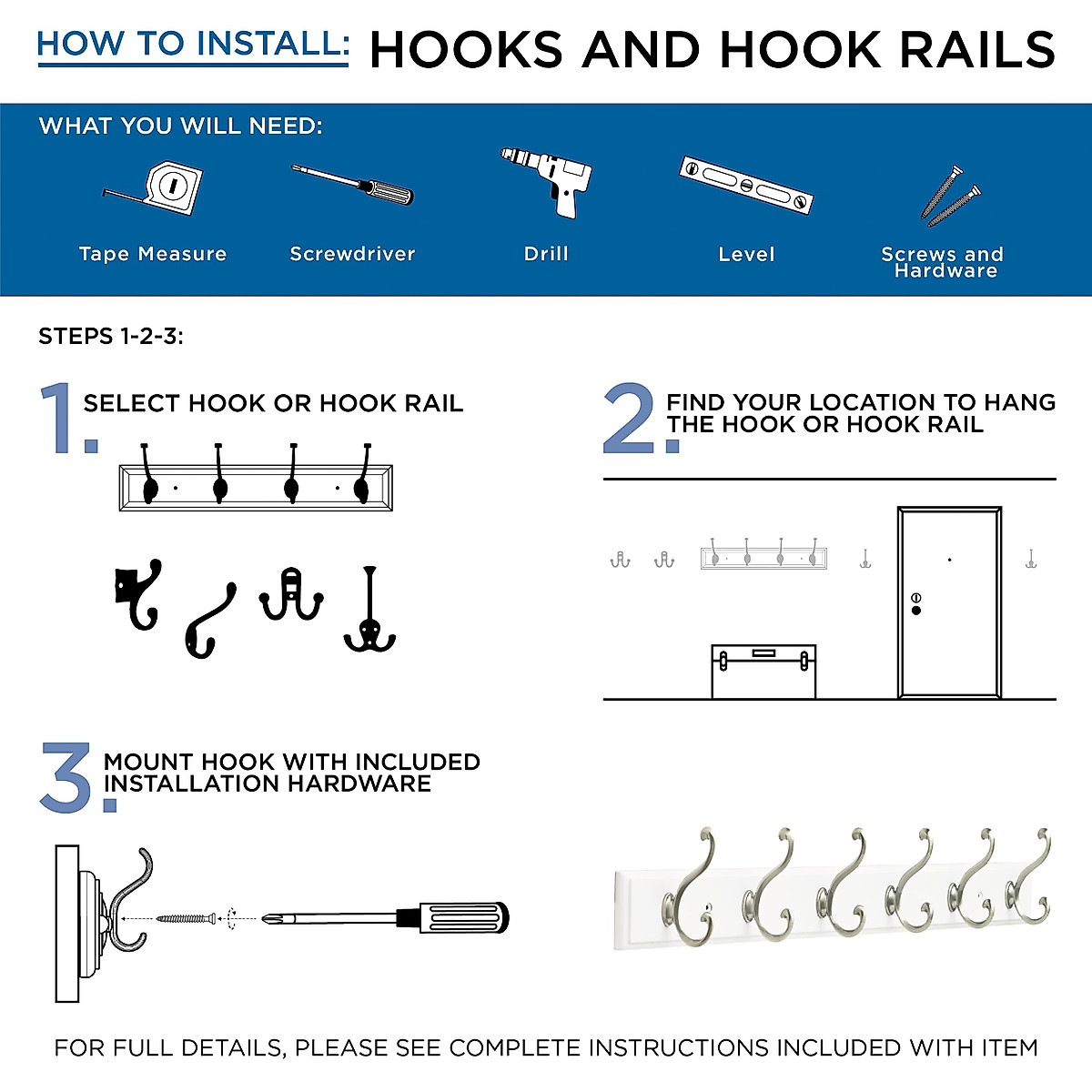 HOW TO INSTALL: HOOKS AND HOOK RAILS

WHAT YOU WILL NEED:

Tape Measure

Screwdriver

Drill

Level

Screws and Hardware

STEPS 1-2-3:

1. SELECT HOOK OR HOOK RAIL

2. FIND YOUR LOCATION TO HANG THE HOOK OR HOOK RAIL

3. MOUNT HOOK WITH INCLUDED INSTALLATION HARDWARE

FOR FULL DETAILS, PLEASE SEE COMPLETE INSTRUCTIONS INCLUDED WITH ITEM