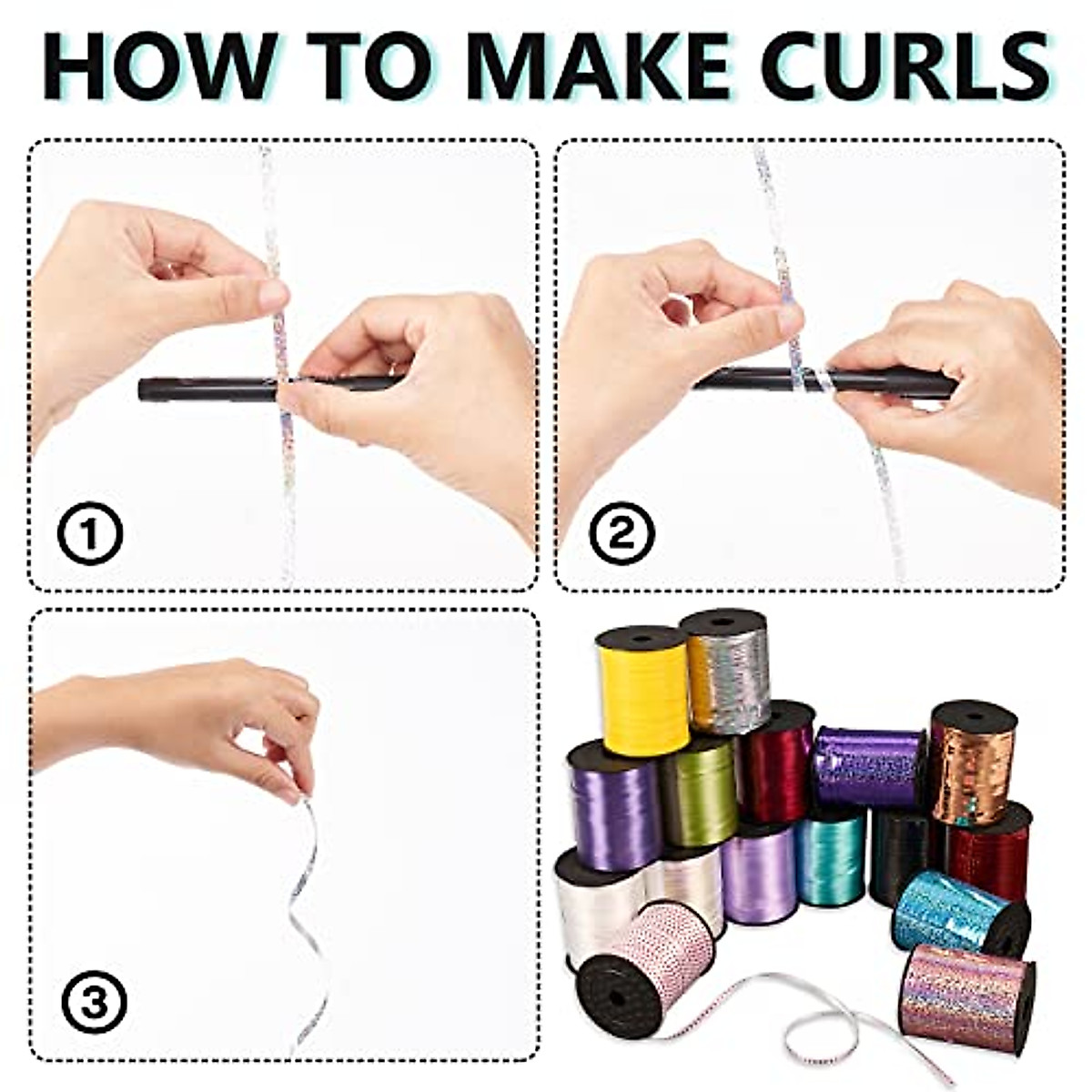 HOW TO MAKE CURLS

①

②

③