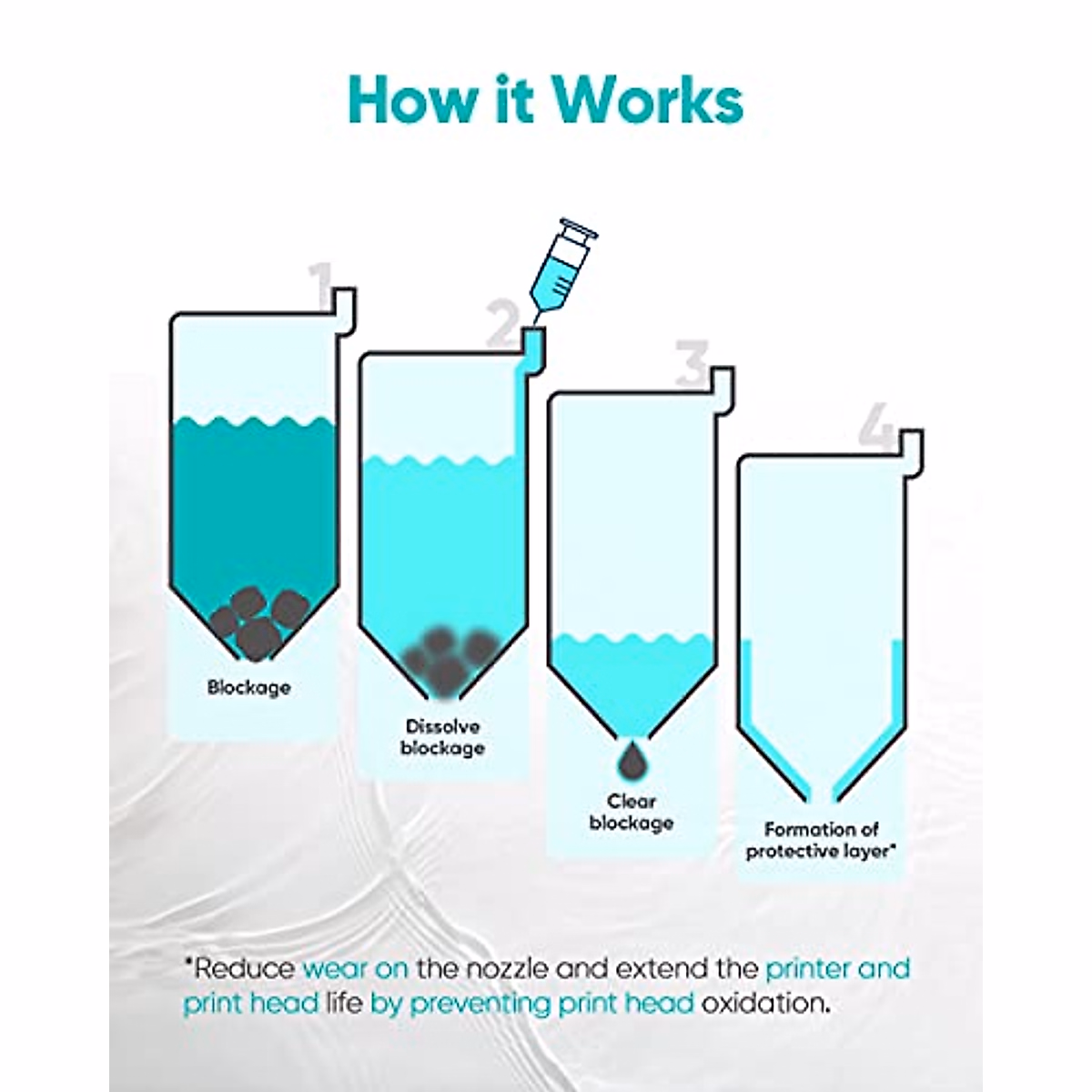 How it Works

1

Blockage

2

Dissolve blockage

3

Clear blockage

4

Formation of protective layer*

*Reduce wear on the nozzle and extend the printer and print head life by preventing print head oxidation.