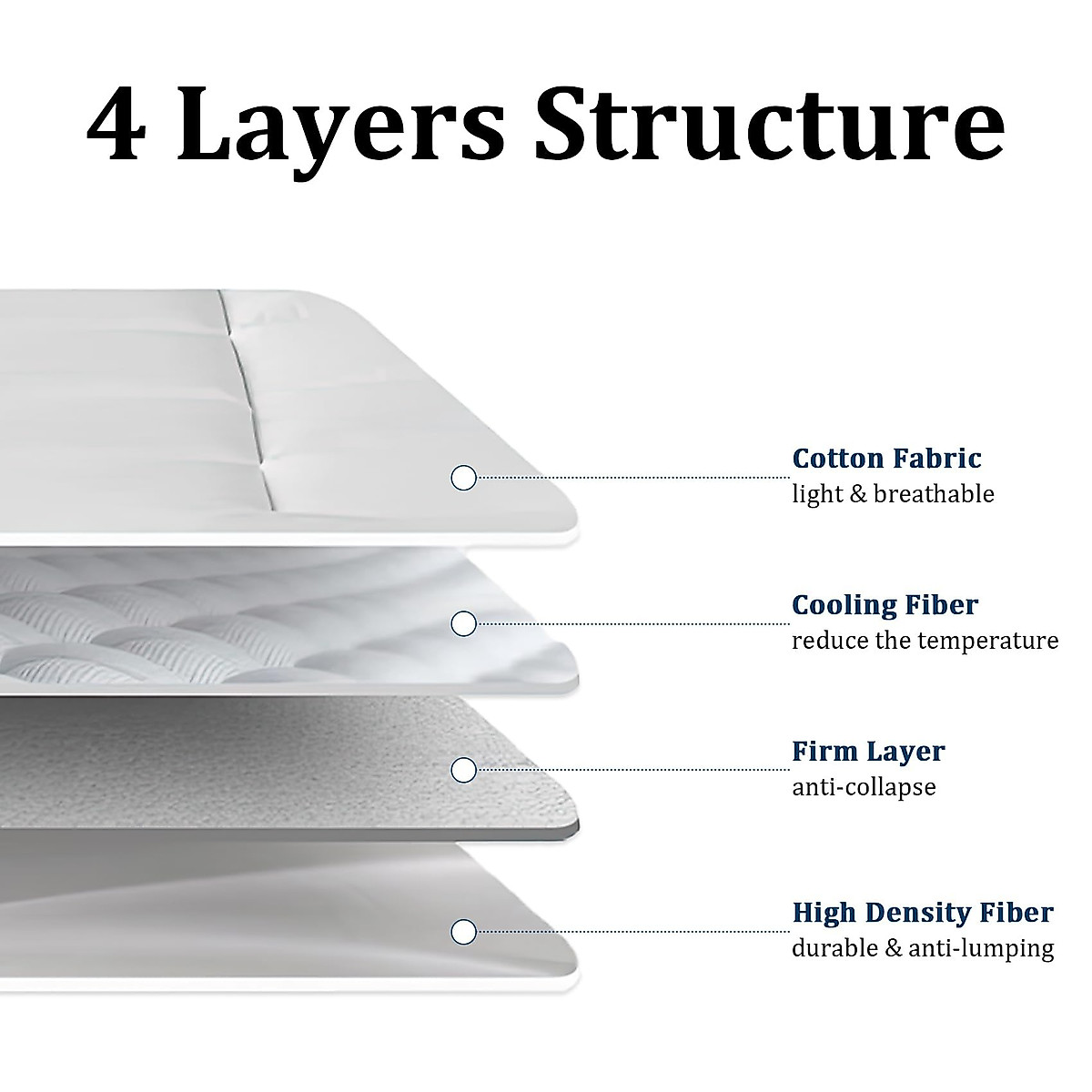 4 Layers Structure

Cotton Fabric
light & breathable

Cooling Fiber
reduce the temperature

Firm Layer
anti-collapse

High Density Fiber
durable & anti-lumping