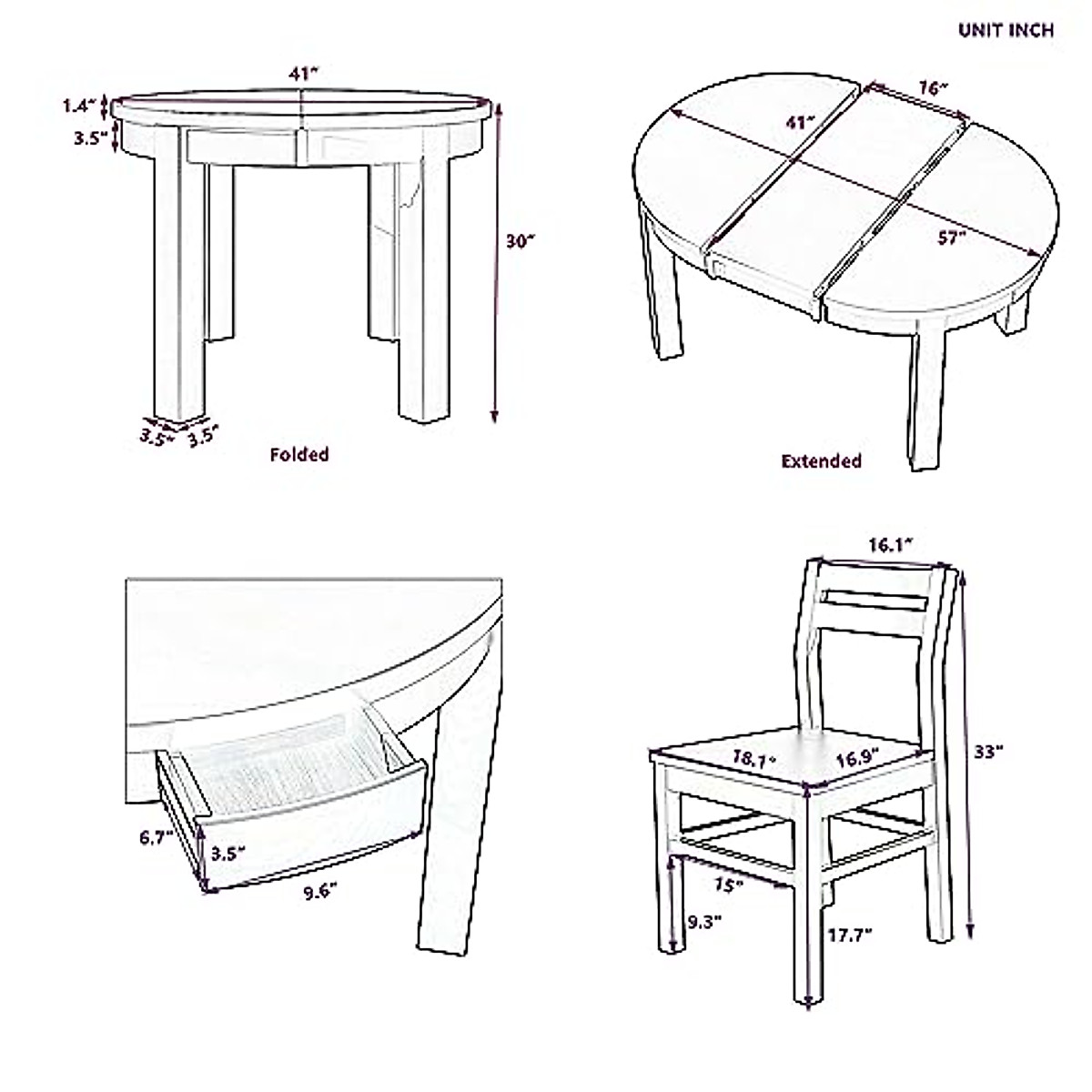 UNIT INCH

41"
1.4"
3.5"
30"
3.5" 3.5"
Folded

16"
41"
57"
Extended

6.7"
3.5"
9.6"

16.1"
18.1"
16.9"
33"
15"
9.3"
17.7"