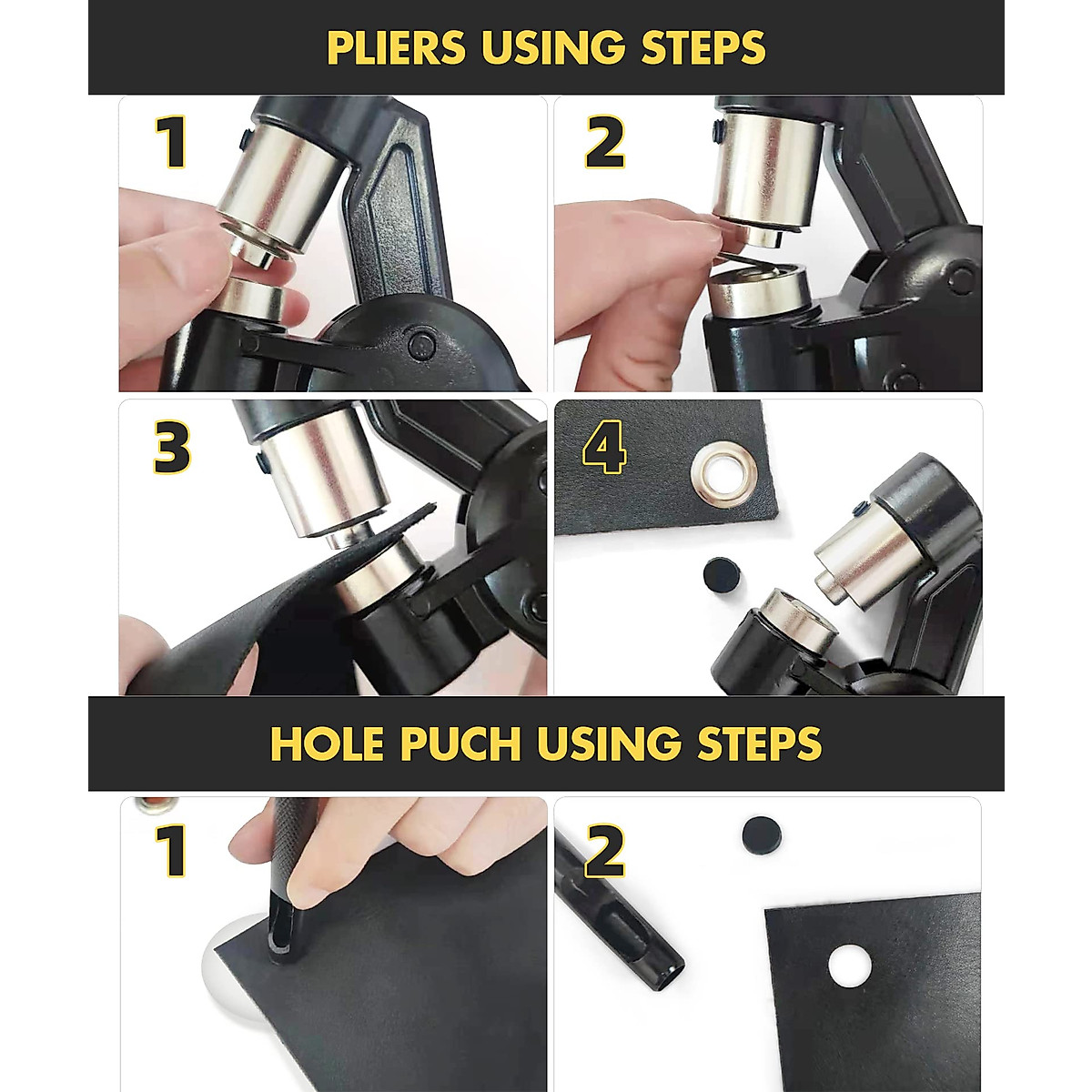 PLIERS USING STEPS

1

2

3

4

HOLE PUCH USING STEPS

1

2