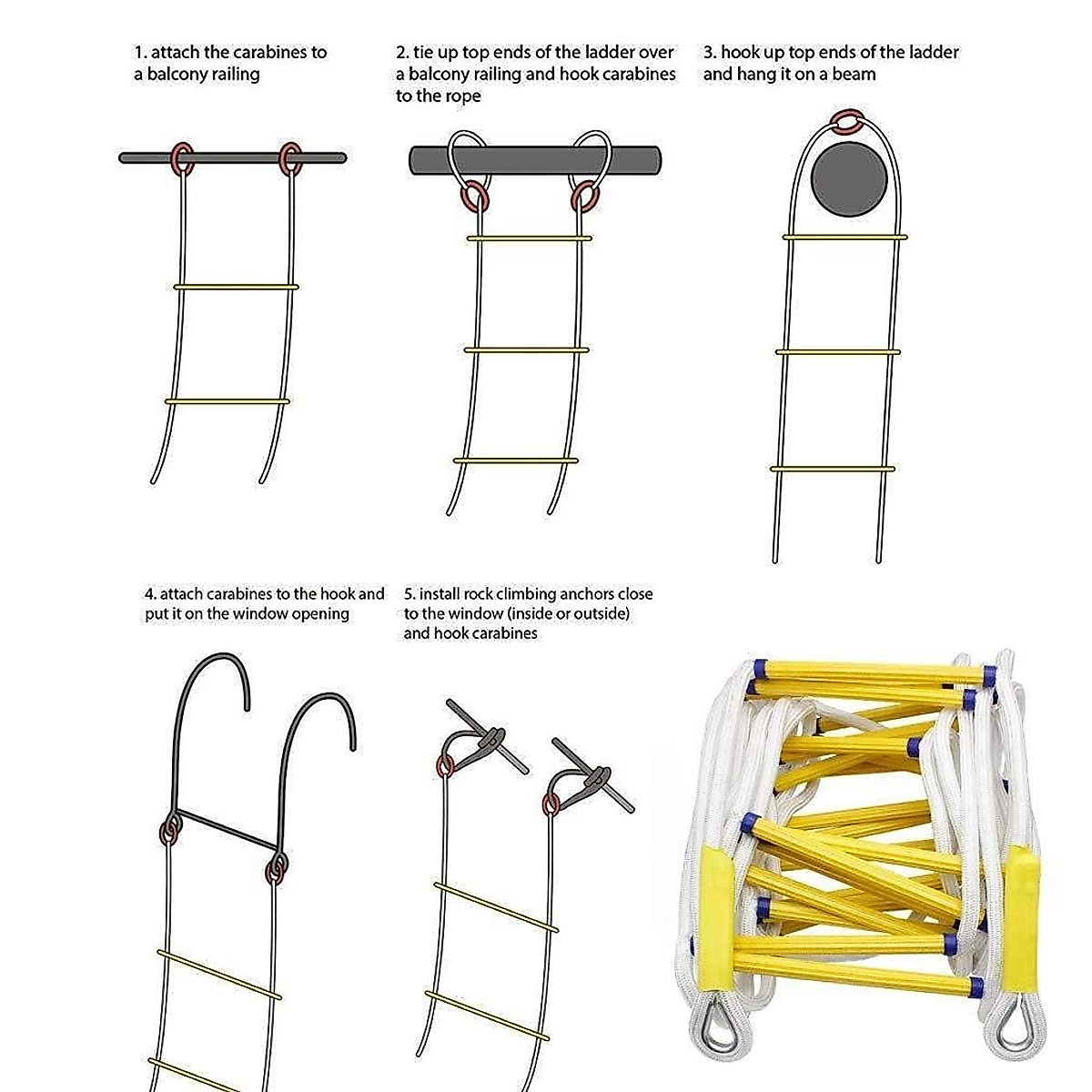 1. attach the carabines to a balcony railing

2. tie up top ends of the ladder over a balcony railing and hook carabines to the rope

3. hook up top ends of the ladder and hang it on a beam

4. attach carabines to the hook and put it on the window opening

5. install rock climbing anchors close to the window (inside or outside) and hook carabines