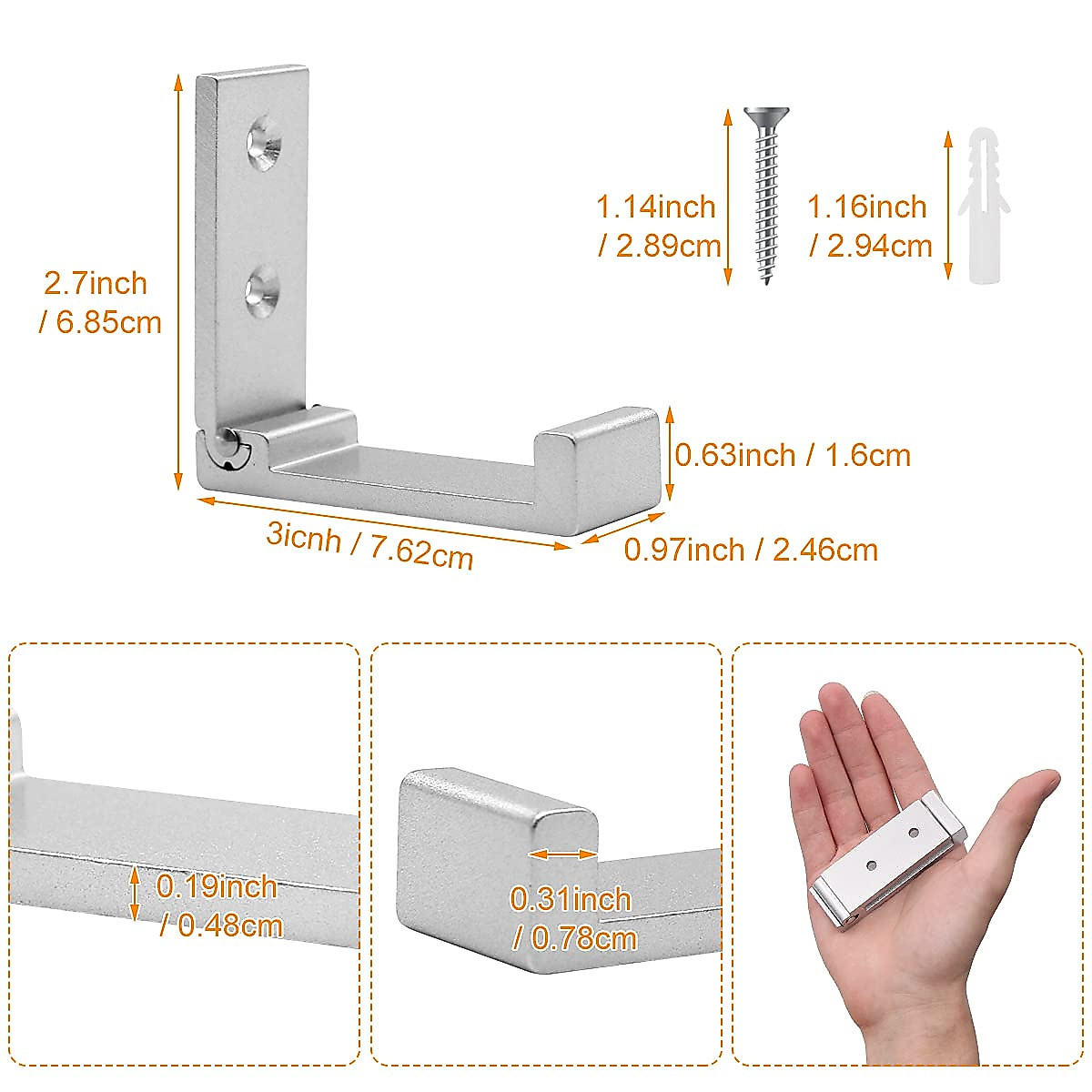 2.7inch / 6.85cm

1.14inch / 2.89cm

1.16inch / 2.94cm

0.63inch / 1.6cm

3icnh / 7.62cm

0.97inch / 2.46cm

0.19inch / 0.48cm

0.31inch / 0.78cm