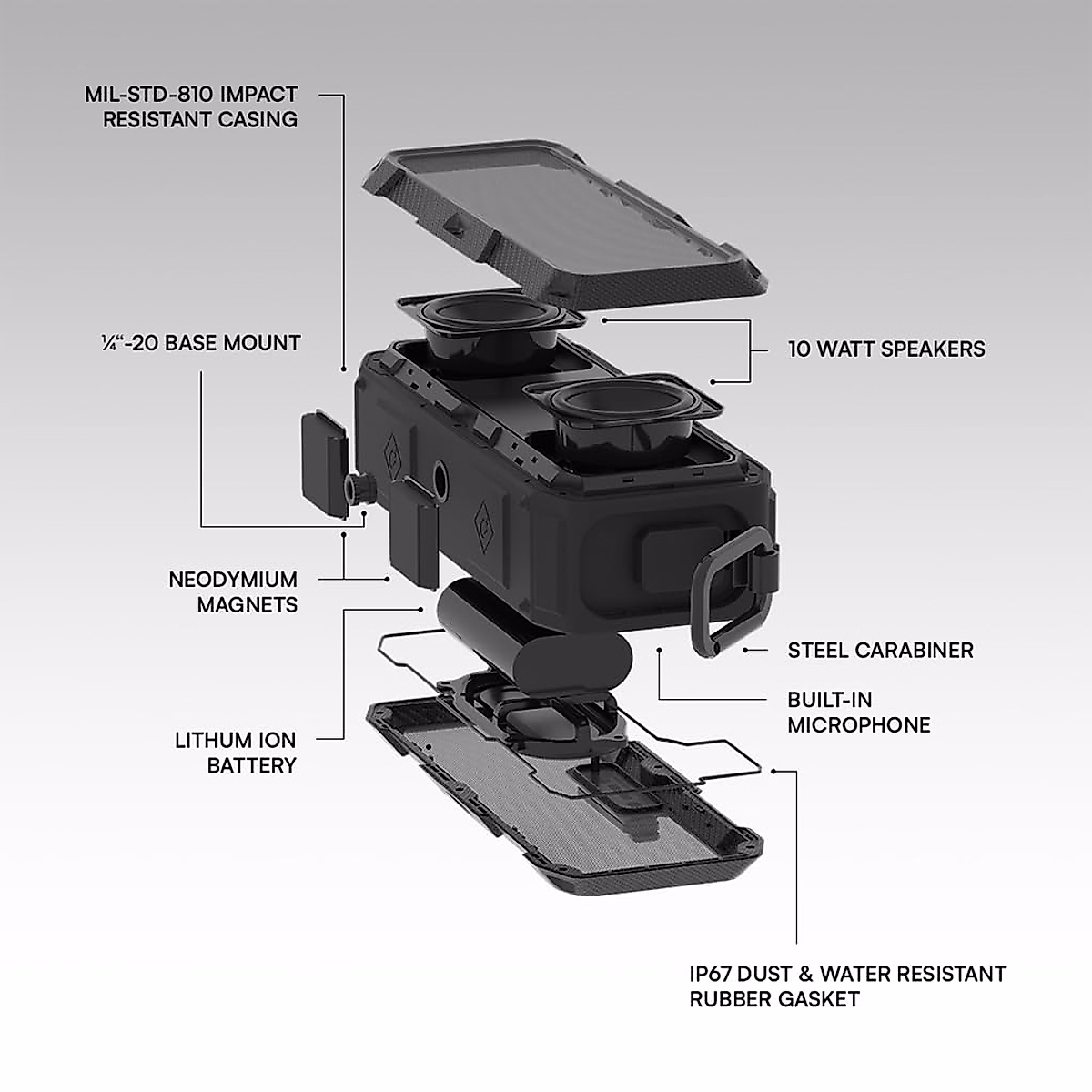 MIL-STD-810 IMPACT RESISTANT CASING

¼"-20 BASE MOUNT

10 WATT SPEAKERS

NEODYMIUM MAGNETS

STEEL CARABINER

BUILT-IN MICROPHONE

LITHUM ION BATTERY

IP67 DUST & WATER RESISTANT RUBBER GASKET