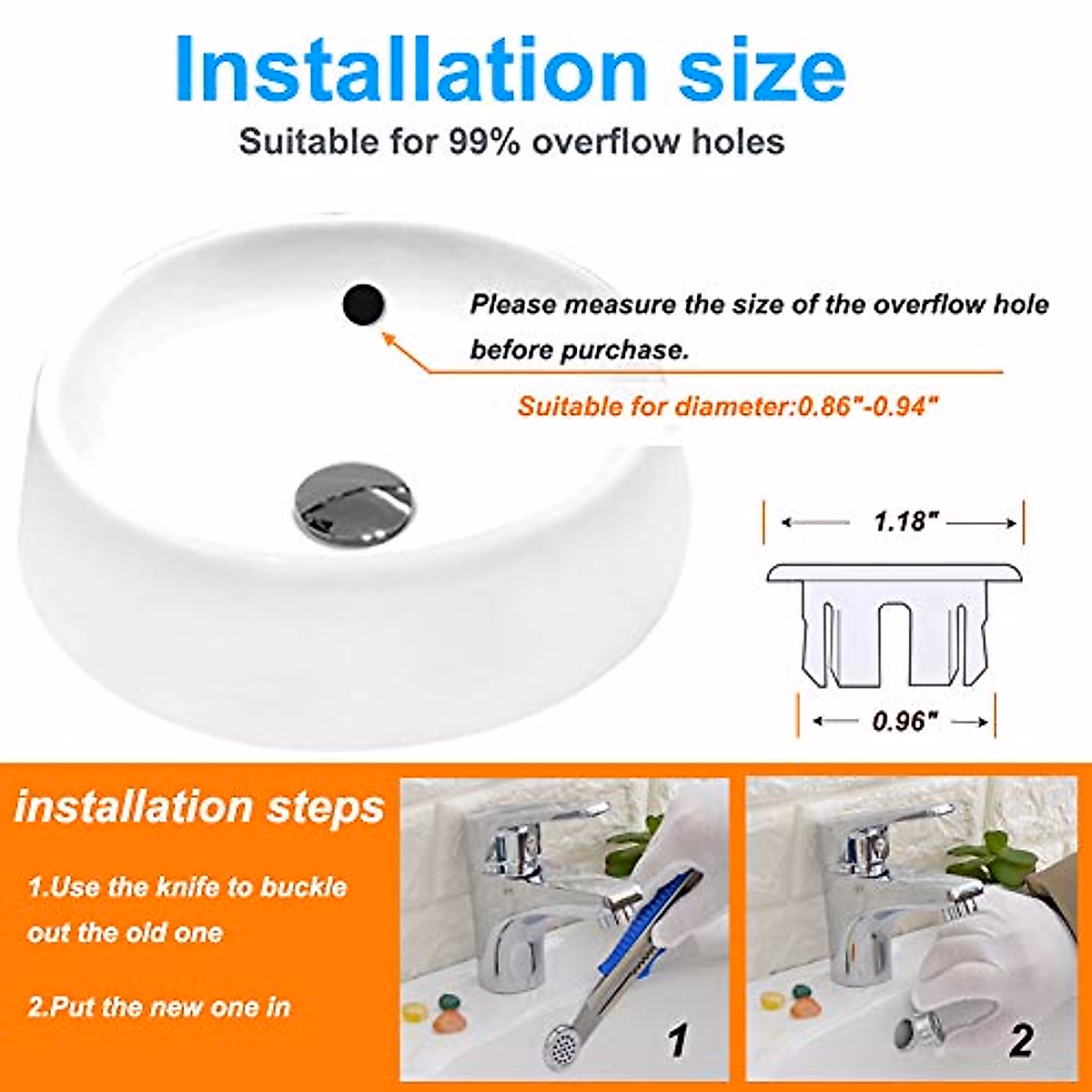 Installation size

Suitable for 99% overflow holes

Please measure the size of the overflow hole before purchase.

Suitable for diameter:0.86"-0.94"

1.18"

0.96"

installation steps

1.Use the knife to buckle out the old one

2.Put the new one in

1

2