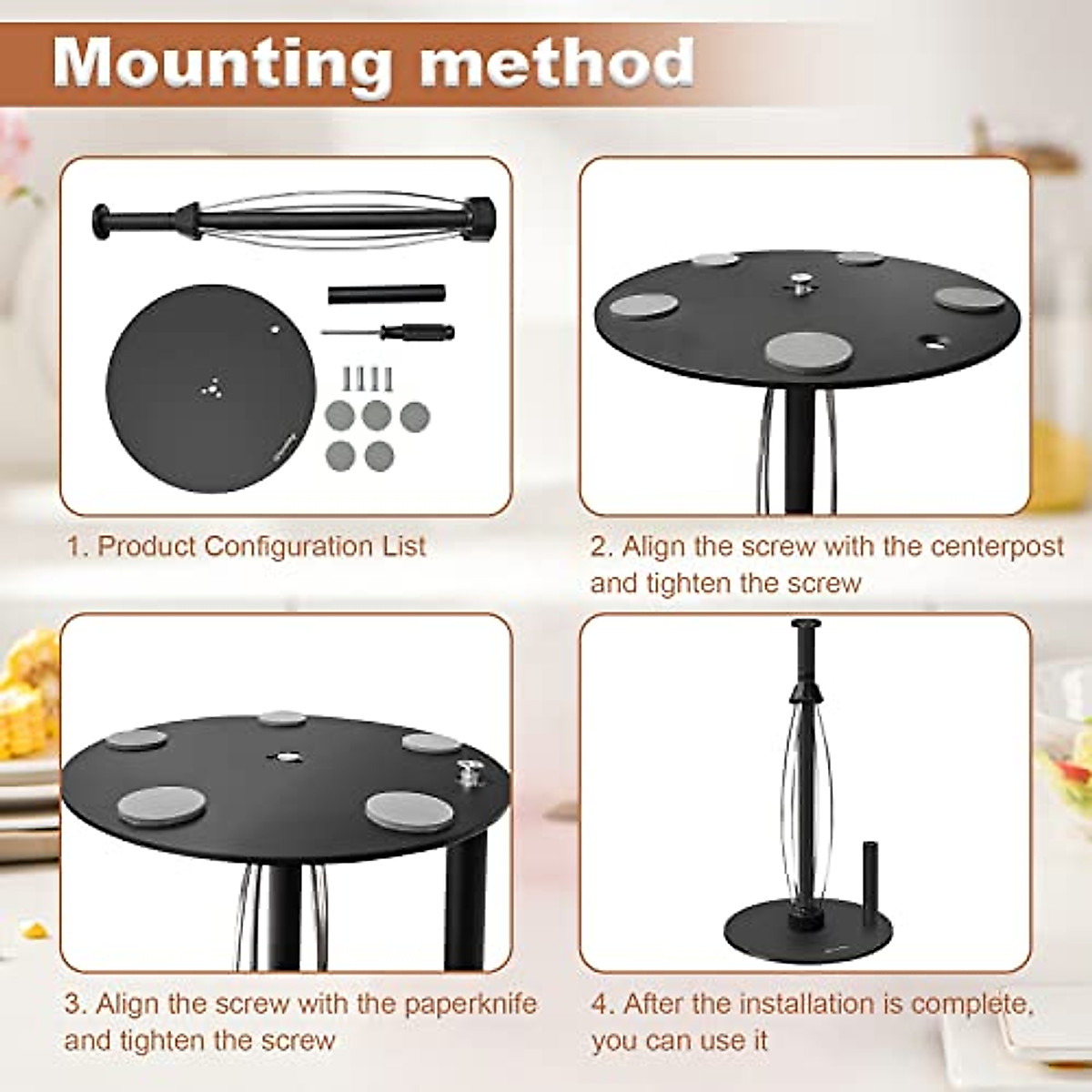 Mounting method

1. Product Configuration List

2. Align the screw with the centerpost and tighten the screw

3. Align the screw with the paperknife and tighten the screw

4. After the installation is complete, you can use it