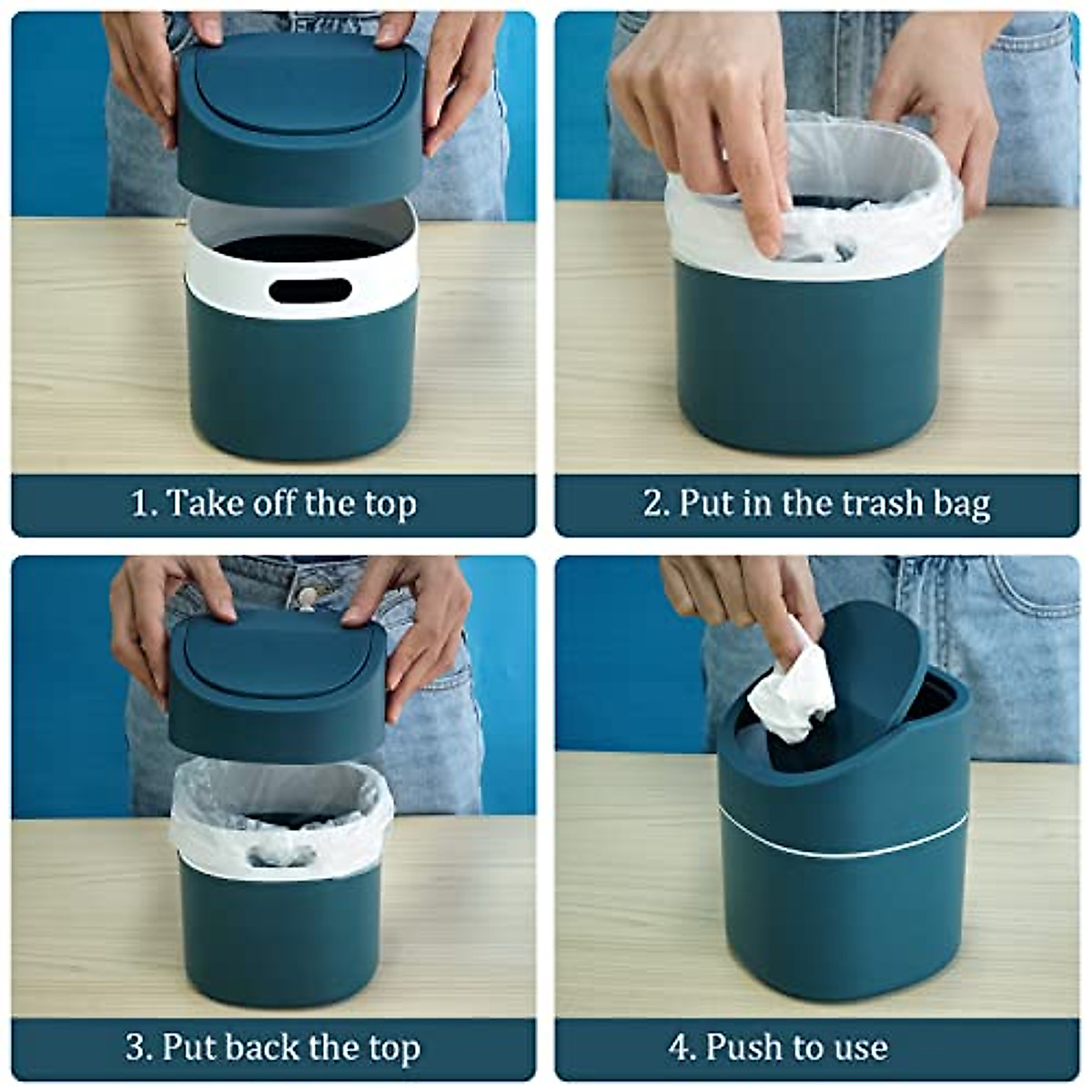 1. Take off the top

2. Put in the trash bag

3. Put back the top

4. Push to use