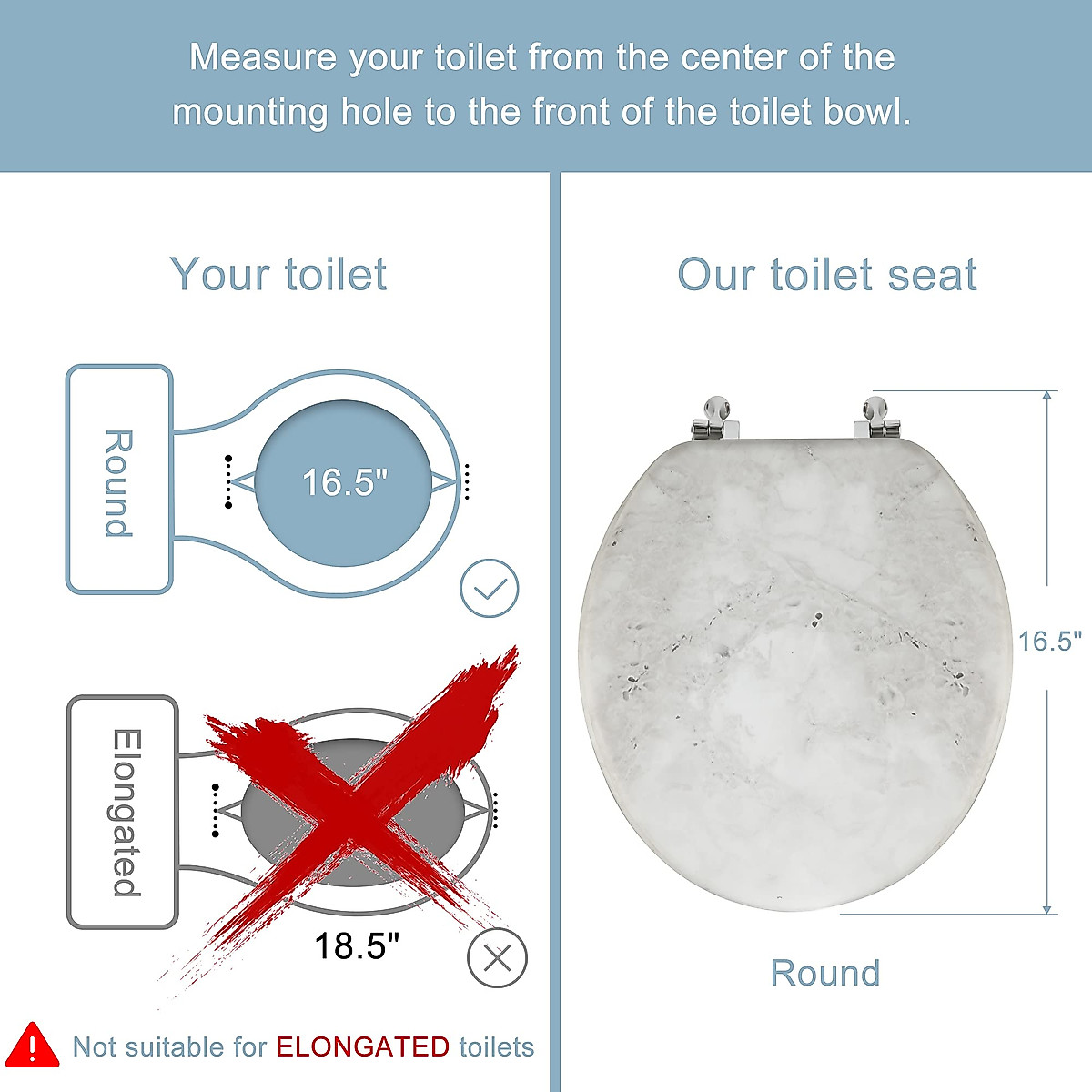 Measure your toilet from the center of the mounting hole to the front of the toilet bowl.

Your toilet

Round

16.5"

Elongated

18.5"

Not suitable for ELONGATED toilets

Our toilet seat

16.5"

Round