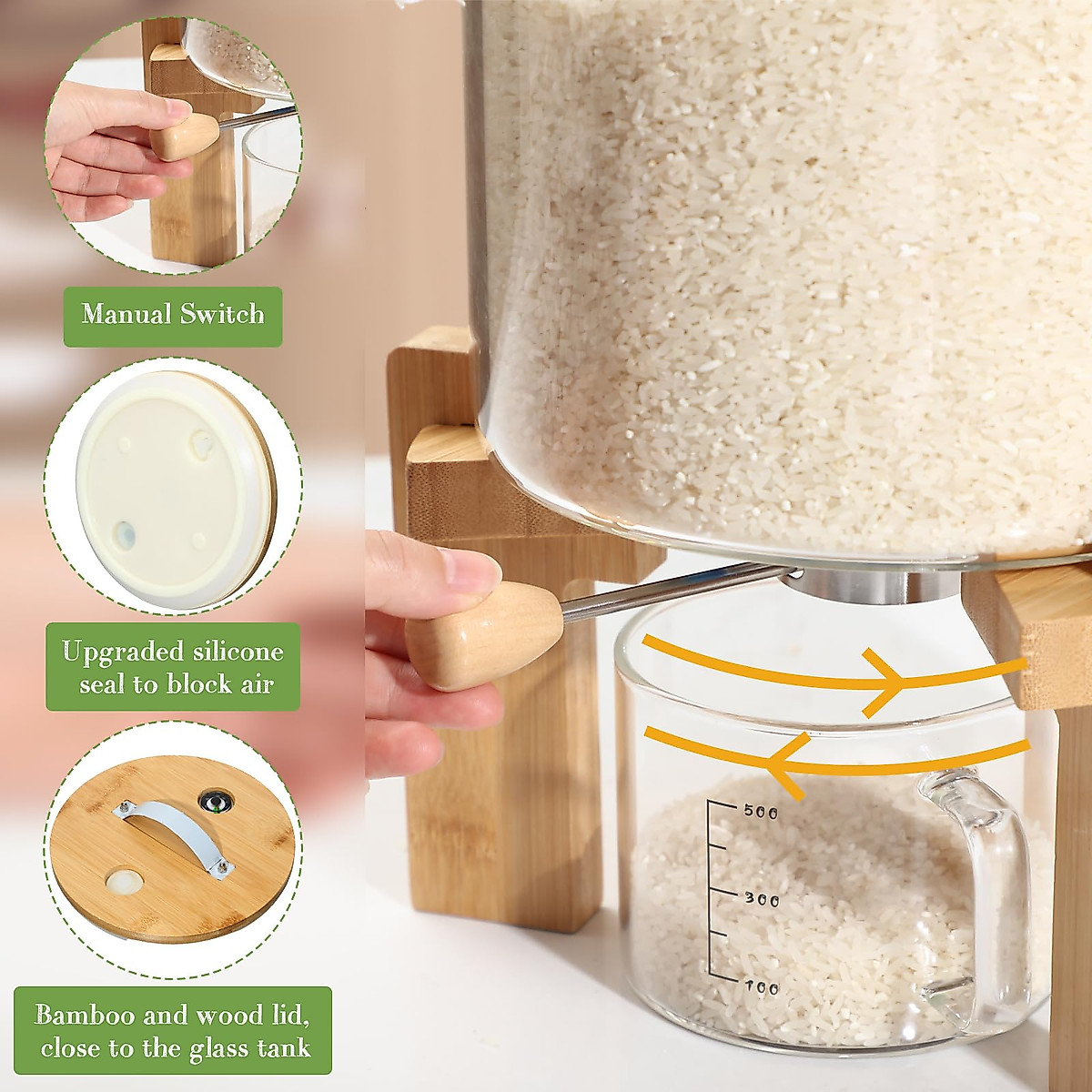 Manual Switch

Upgraded silicone seal to block air

Bamboo and wood lid, close to the glass tank

500

300

100