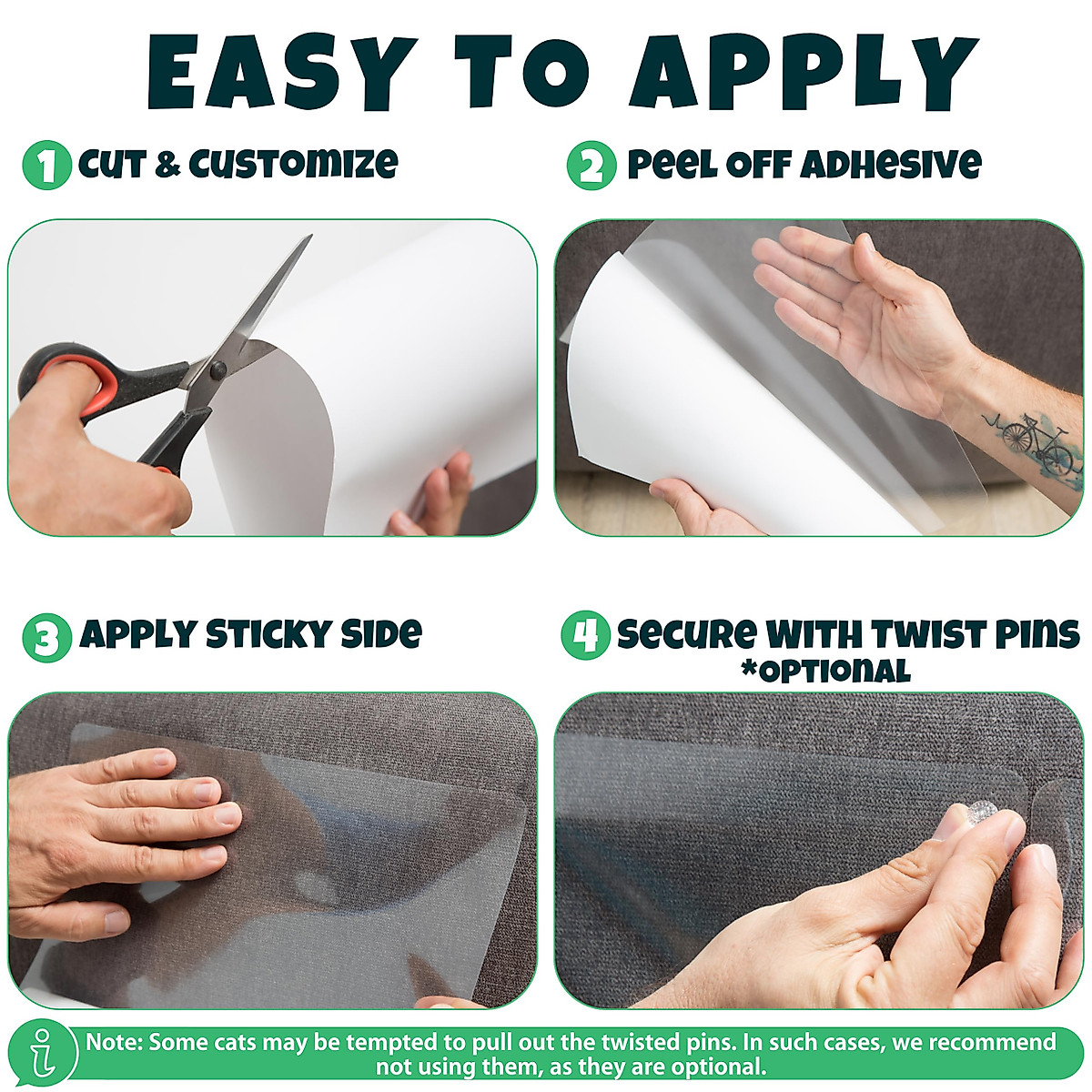 EASY TO APPLY

1 CUT & CUSTOMIZE

2 PEEL OFF ADHESIVE

3 APPLY STICKY SIDE

4 SECURE WITH TWIST PINS *OPTIONAL

i Note: Some cats may be tempted to pull out the twisted pins. In such cases, we recommend not using them, as they are optional.