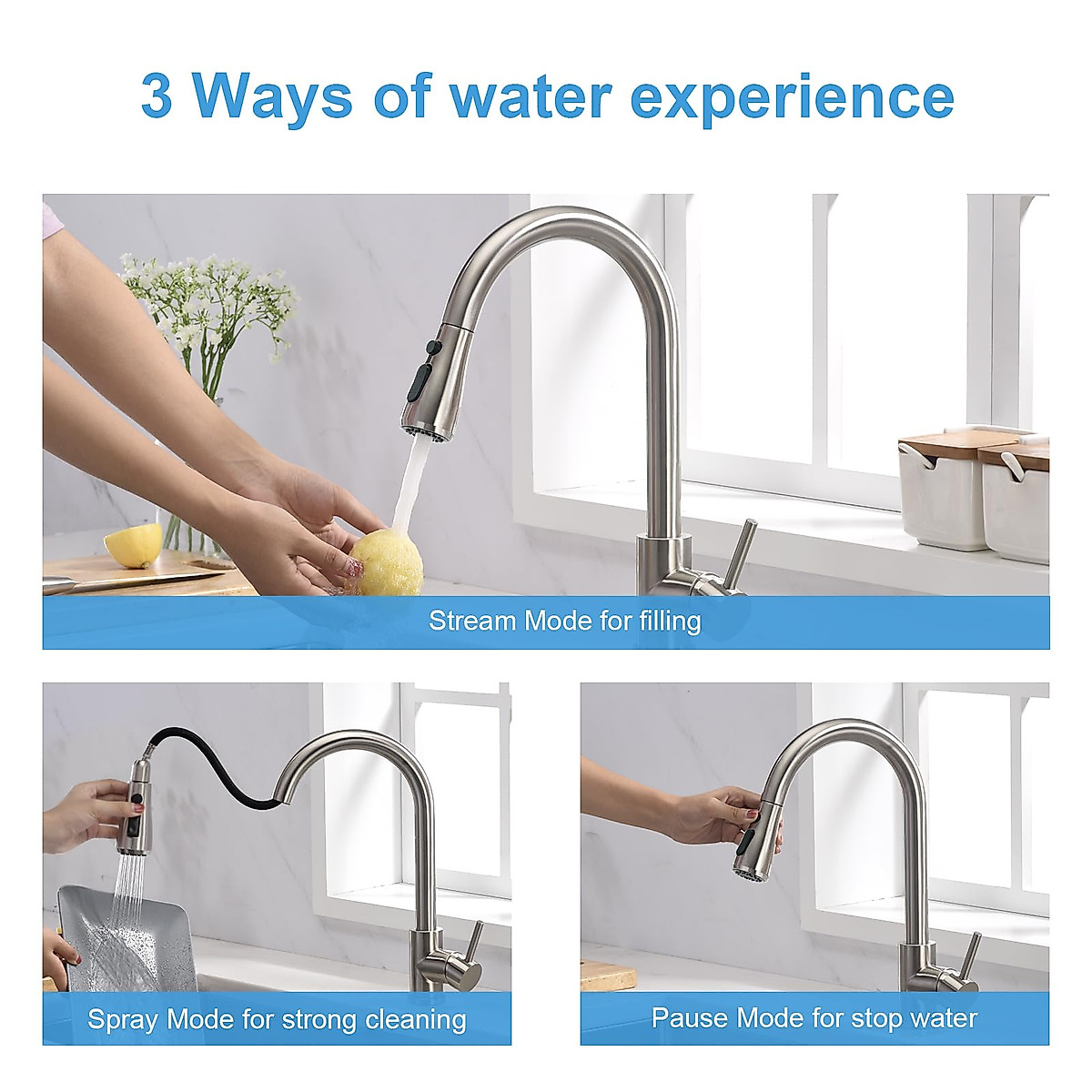 3 Ways of water experience

Stream Mode for filling

Spray Mode for strong cleaning

Pause Mode for stop water