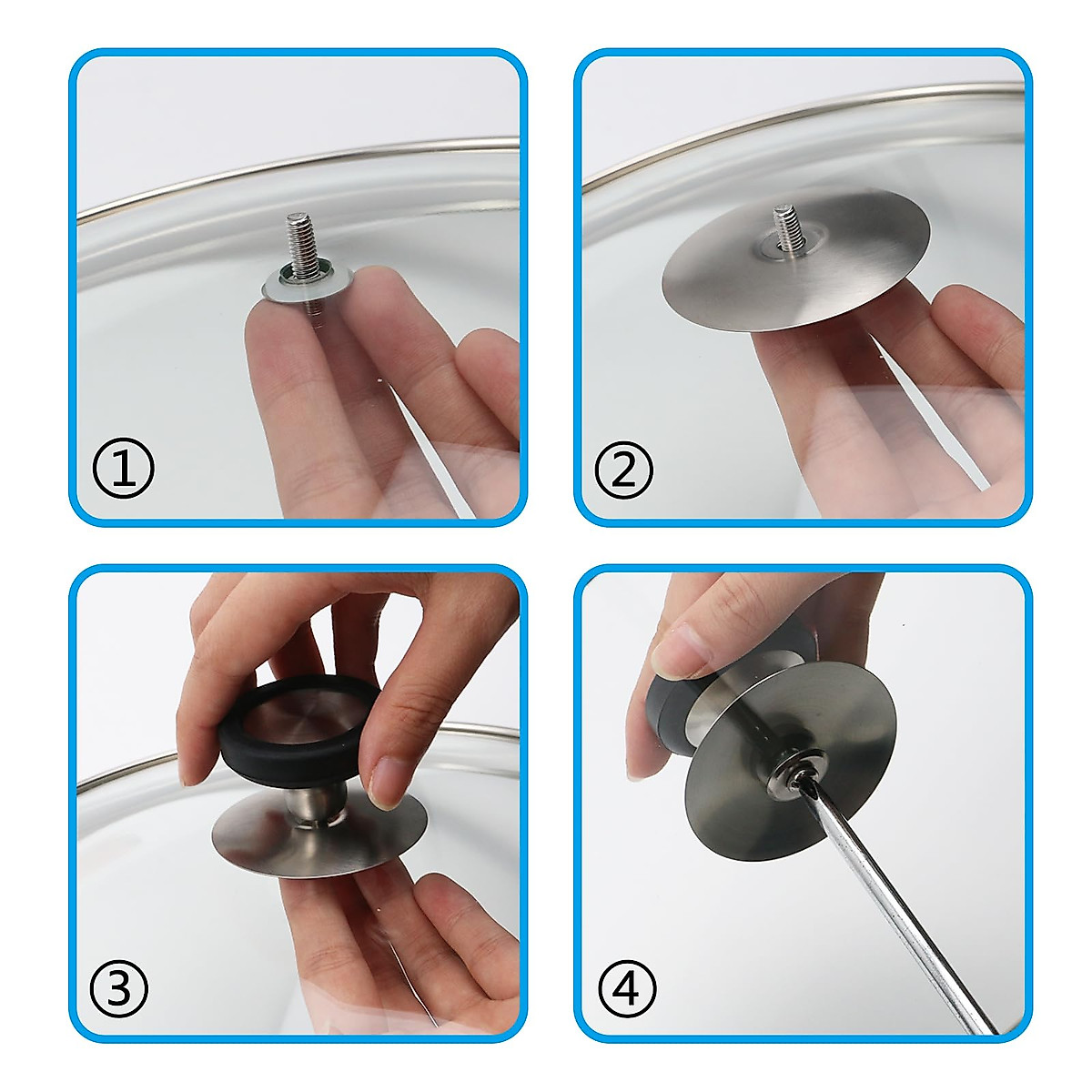 ①

②

③

④