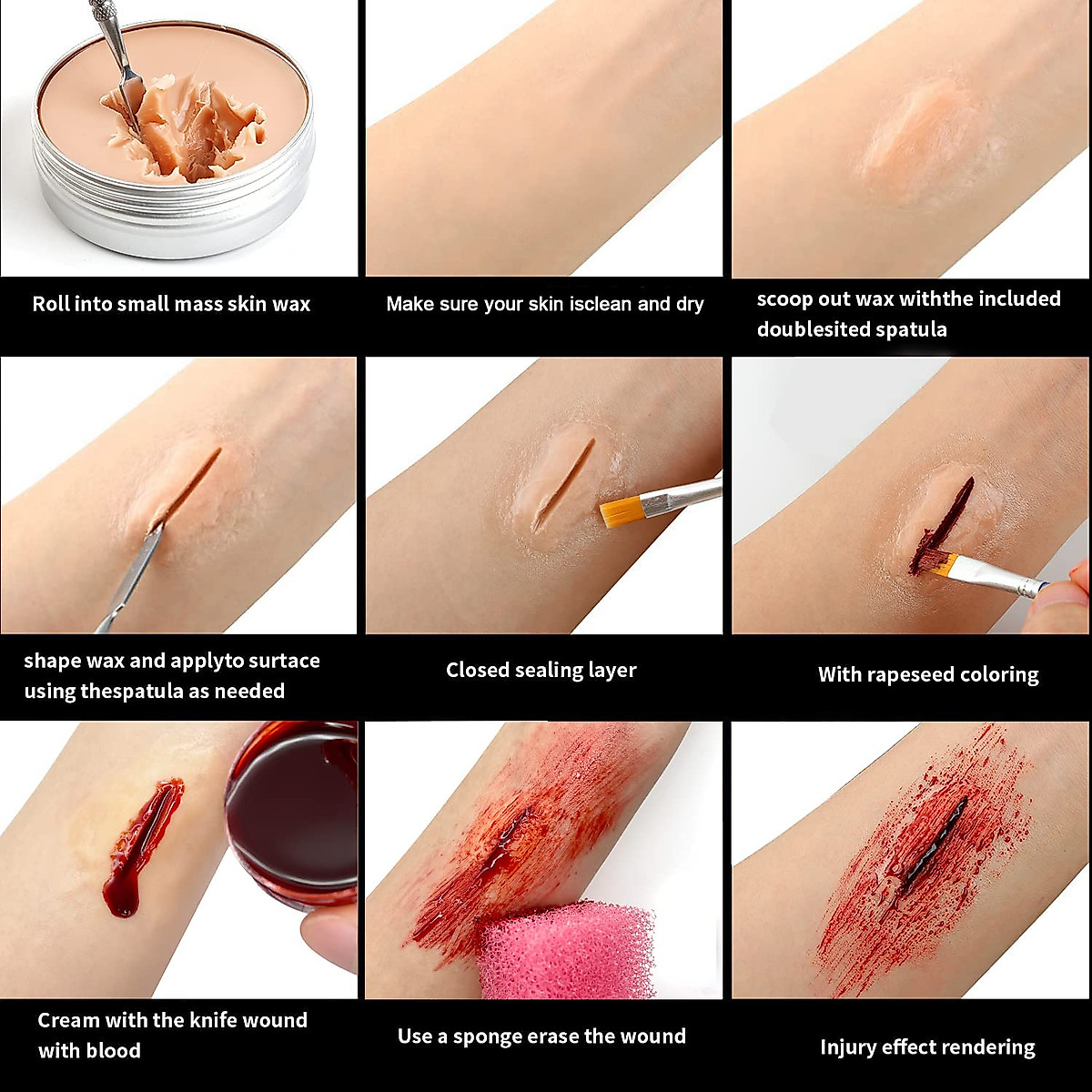 Roll into small mass skin wax

Make sure your skin isclean and dry

scoop out wax withthe included doublesited spatula

shape wax and applyto surtace using thespatula as needed

Closed sealing layer

With rapeseed coloring

Cream with the knife wound with blood

Use a sponge erase the wound

Injury effect rendering