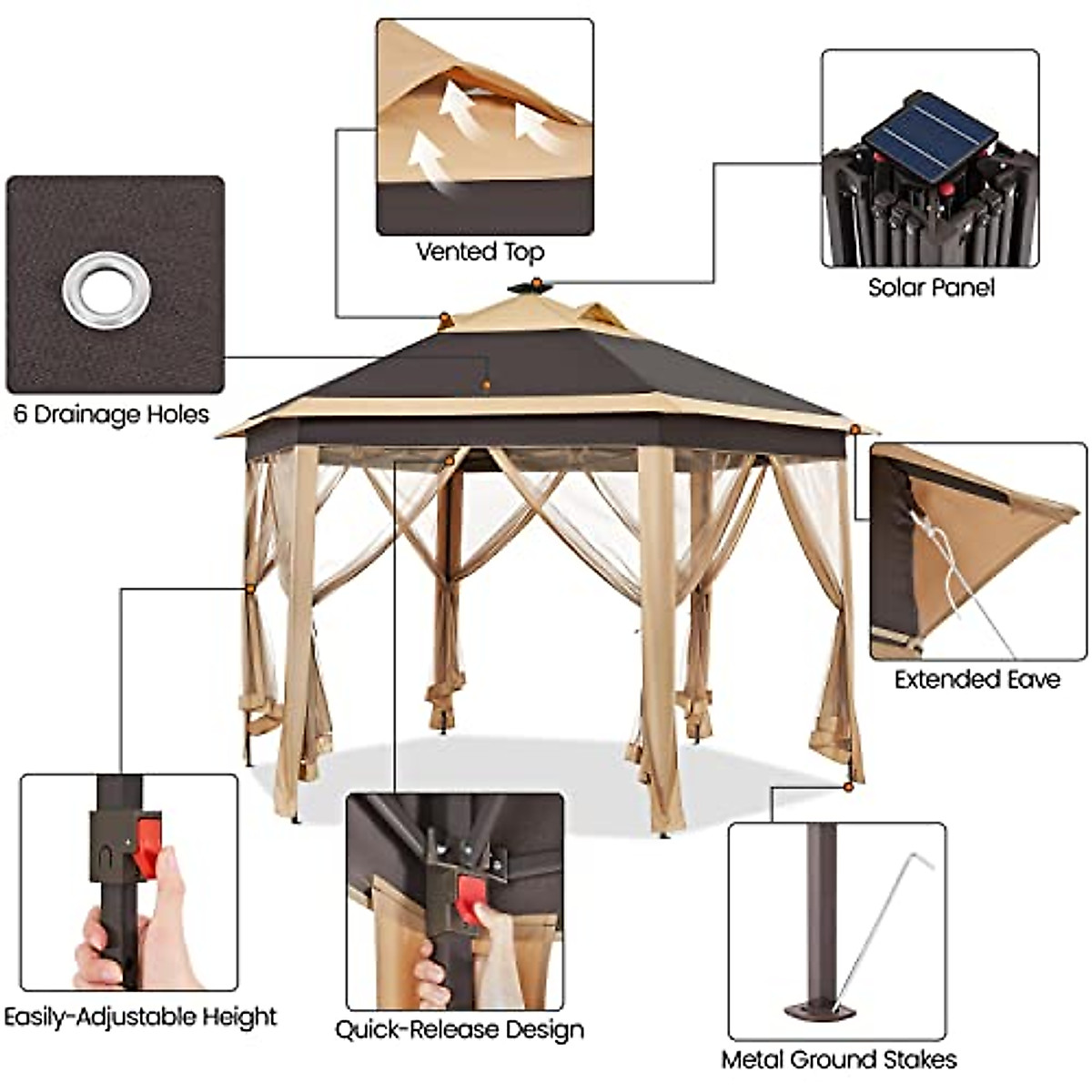 Vented Top

Solar Panel

6 Drainage Holes

Extended Eave

Easily-Adjustable Height

Quick-Release Design

Metal Ground Stakes