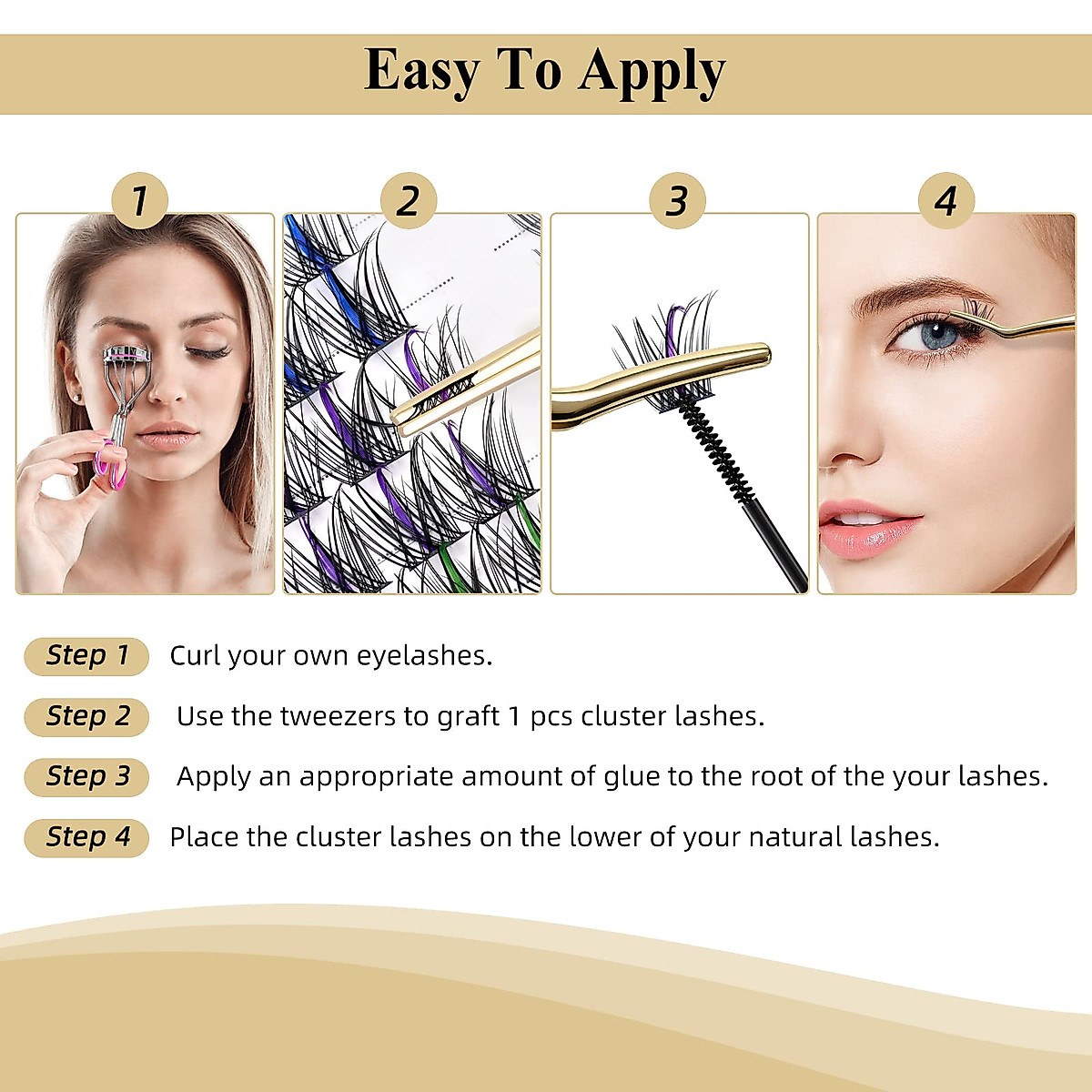 Easy To Apply

1

2

3

4

Step 1 Curl your own eyelashes.

Step 2 Use the tweezers to graft 1 pcs cluster lashes.

Step 3 Apply an appropriate amount of glue to the root of the your lashes.

Step 4 Place the cluster lashes on the lower of your natural lashes.