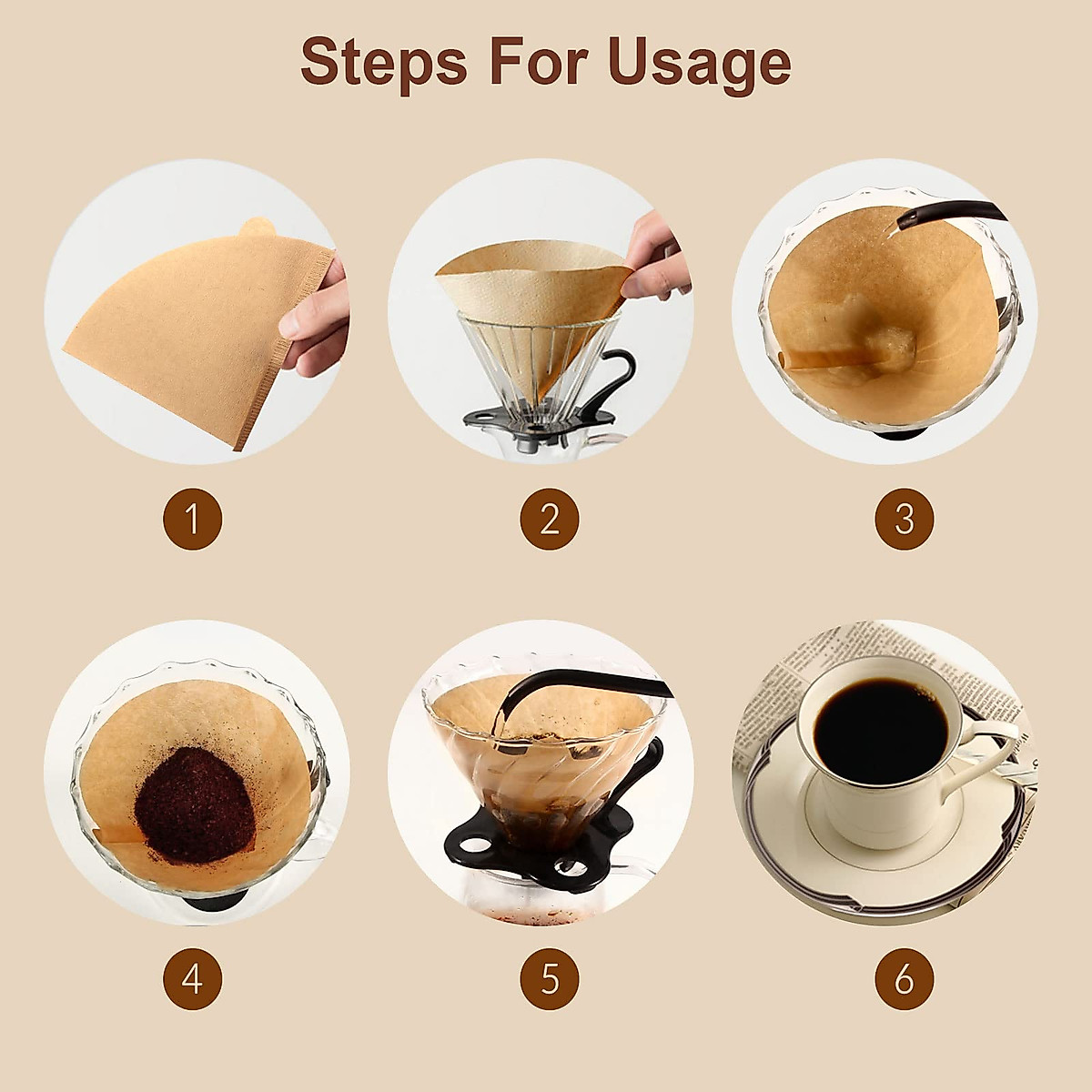 Steps For Usage

1

2

3

4

5

6