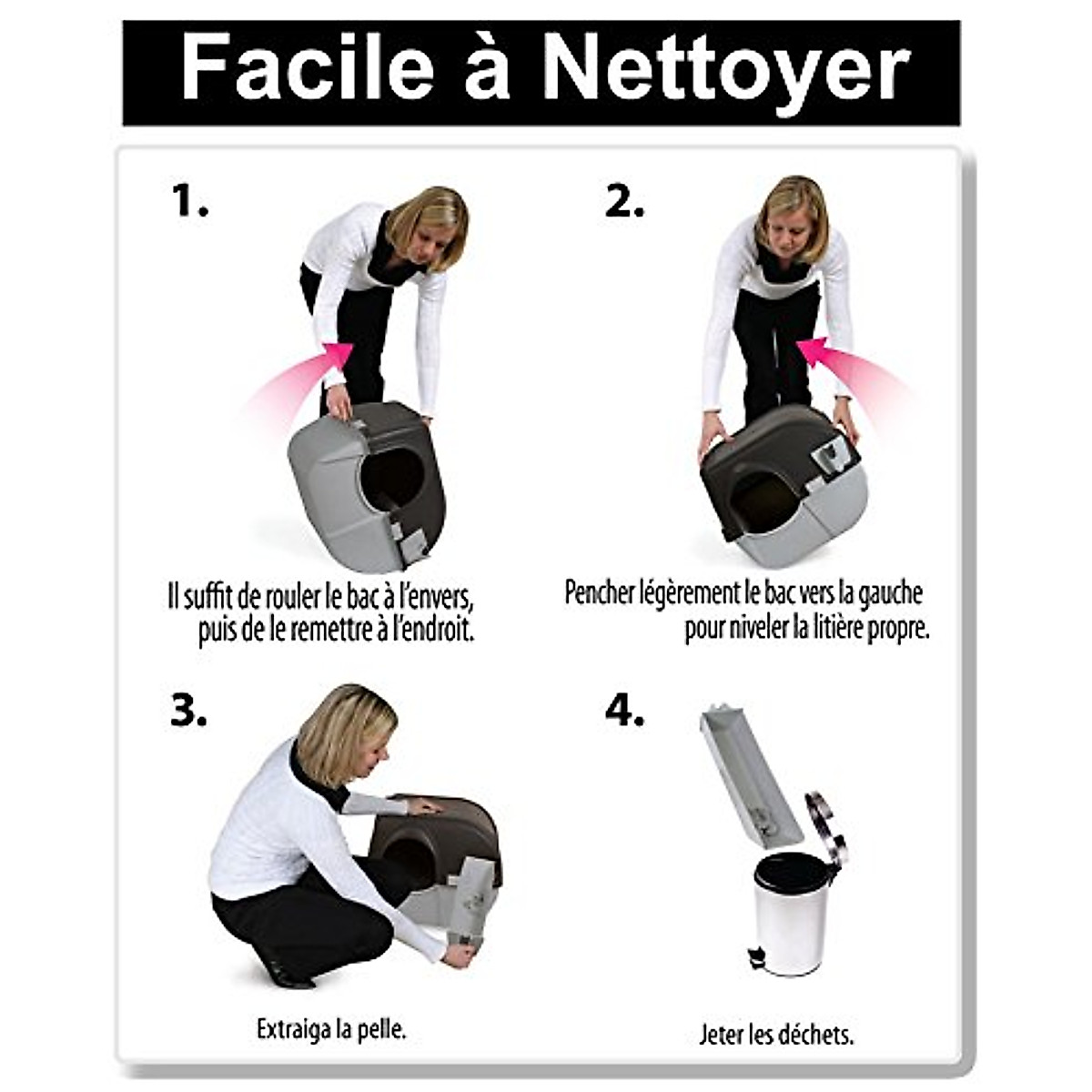 Facile à Nettoyer

1.

Il suffit de rouler le bac à l'envers, puis de le remettre à l'endroit.

2.

Pencher légèrement le bac vers la gauche pour niveler la litière propre.

3.

Extraiga la pelle.

4.

Jeter les déchets.