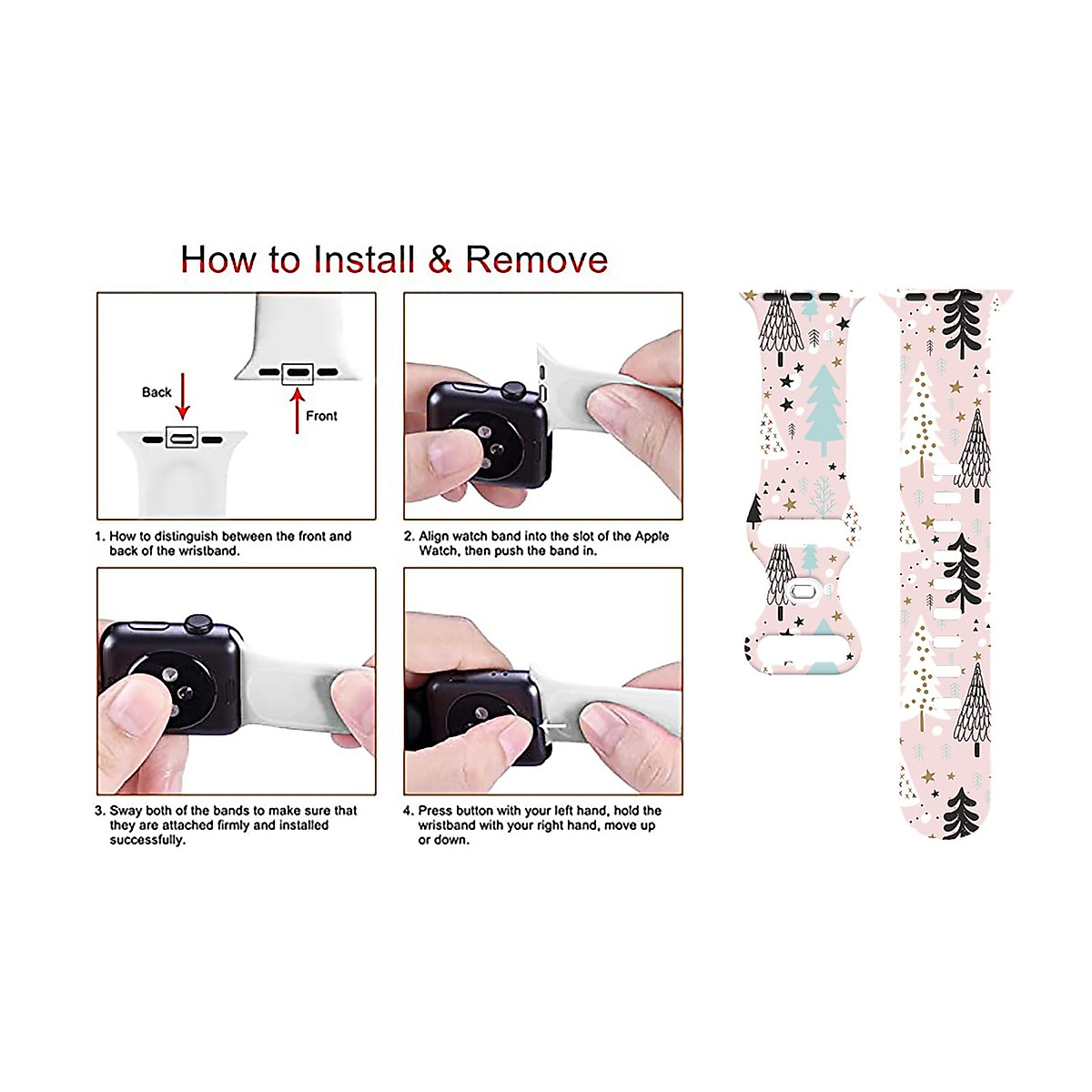 How to Install & Remove

Back

Front

1. How to distinguish between the front and back of the wristband.

2. Align watch band into the slot of the Apple Watch, then push the band in.

3. Sway both of the bands to make sure that they are attached firmly and installed successfully.

4. Press button with your left hand, hold the wristband with your right hand, move up or down.