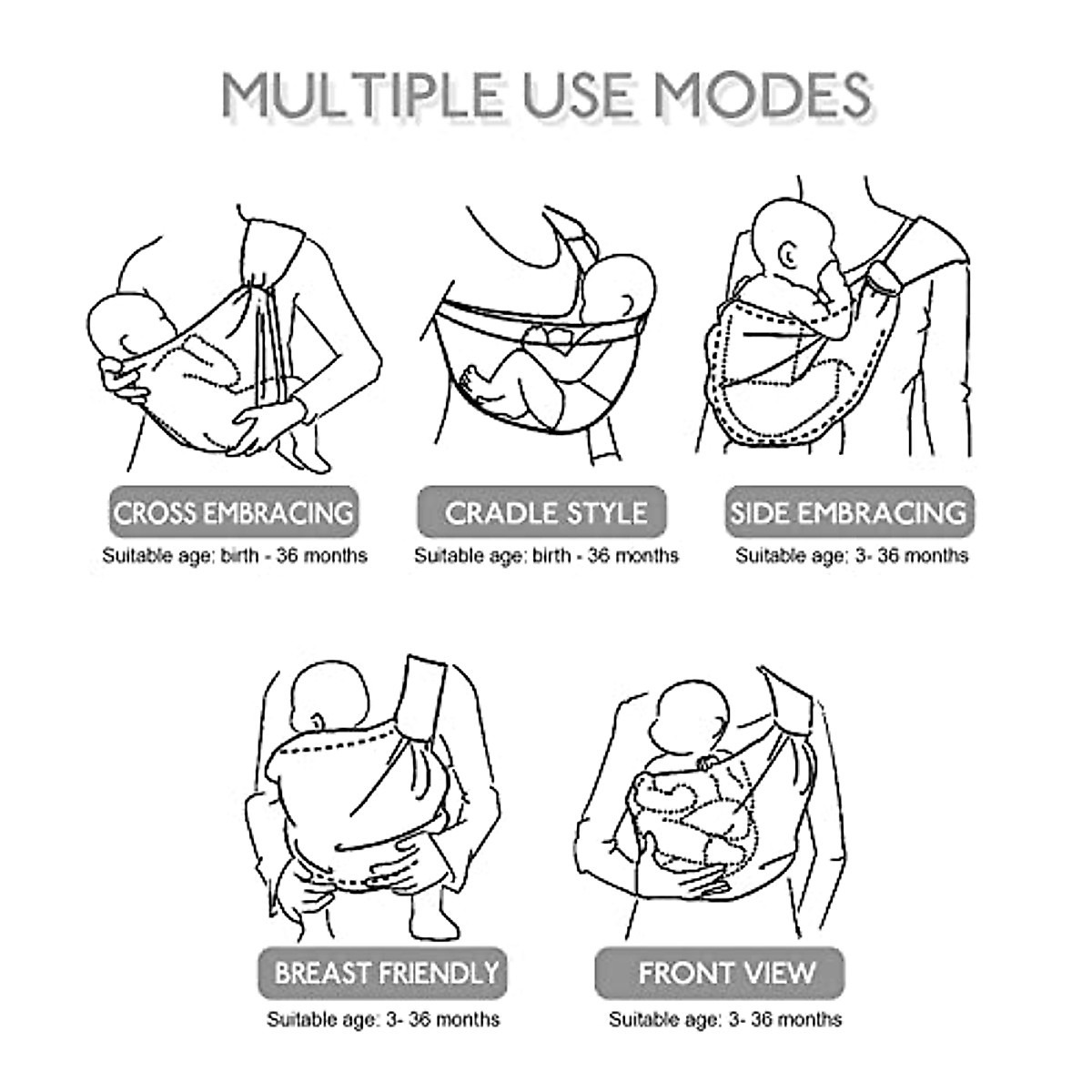 MULTIPLE USE MODES

CROSS EMBRACING
Suitable age: birth - 36 months

CRADLE STYLE
Suitable age: birth - 36 months

SIDE EMBRACING
Suitable age: 3- 36 months

BREAST FRIENDLY
Suitable age: 3- 36 months

FRONT VIEW
Suitable age: 3- 36 months