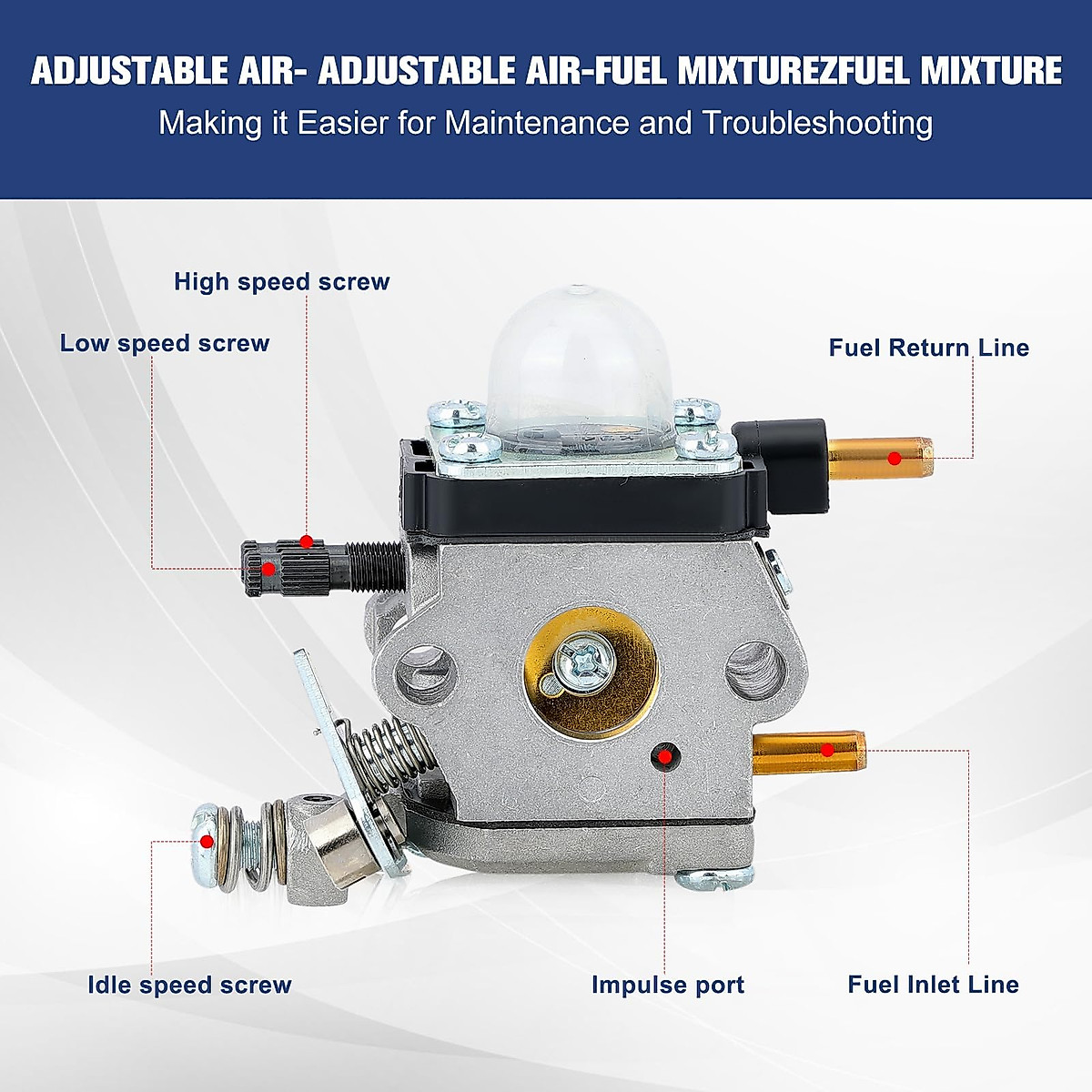 ADJUSTABLE AIR- ADJUSTABLE AIR-FUEL MIXTUREZFUEL MIXTURE
Making it Easier for Maintenance and Troubleshooting

High speed screw

Low speed screw

Fuel Return Line

Idle speed screw

Impulse port

Fuel Inlet Line