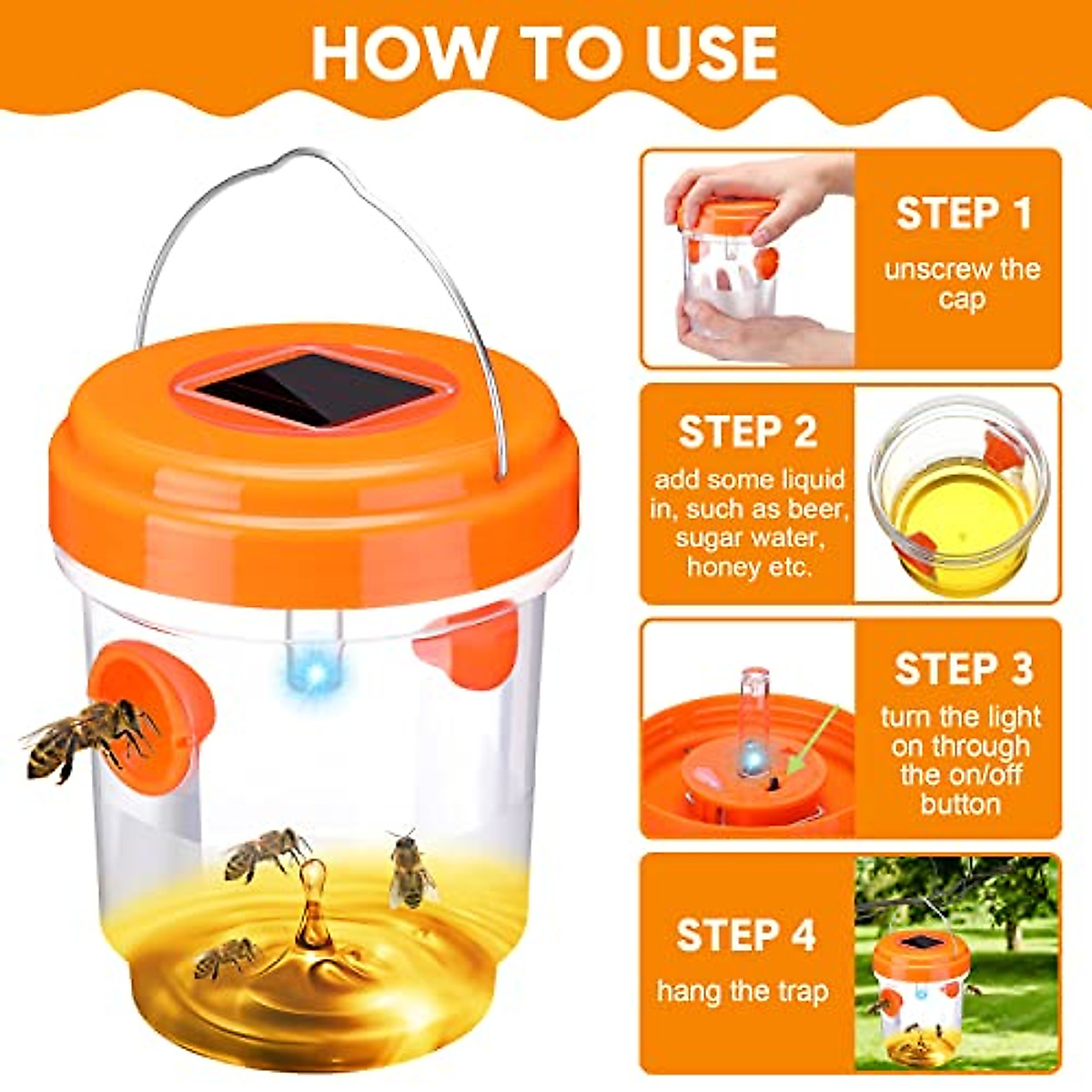 HOW TO USE

STEP 1
unscrew the cap

STEP 2
add some liquid in, such as beer, sugar water, honey etc.

STEP 3
turn the light on through the on/off button

STEP 4
hang the trap