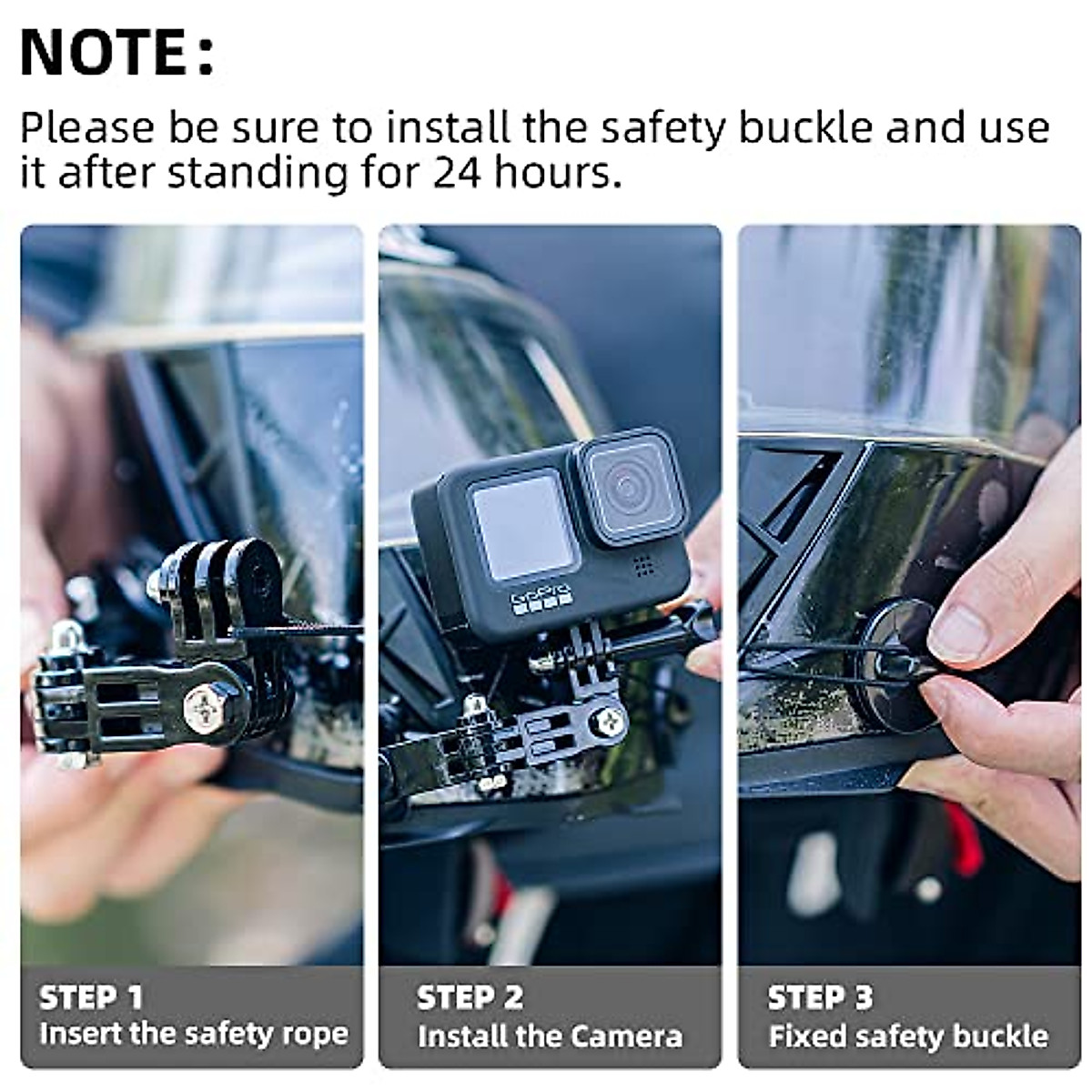 NOTE:

Please be sure to install the safety buckle and use it after standing for 24 hours.

GoPro

STEP 1
Insert the safety rope

STEP 2
Install the Camera

STEP 3
Fixed safety buckle