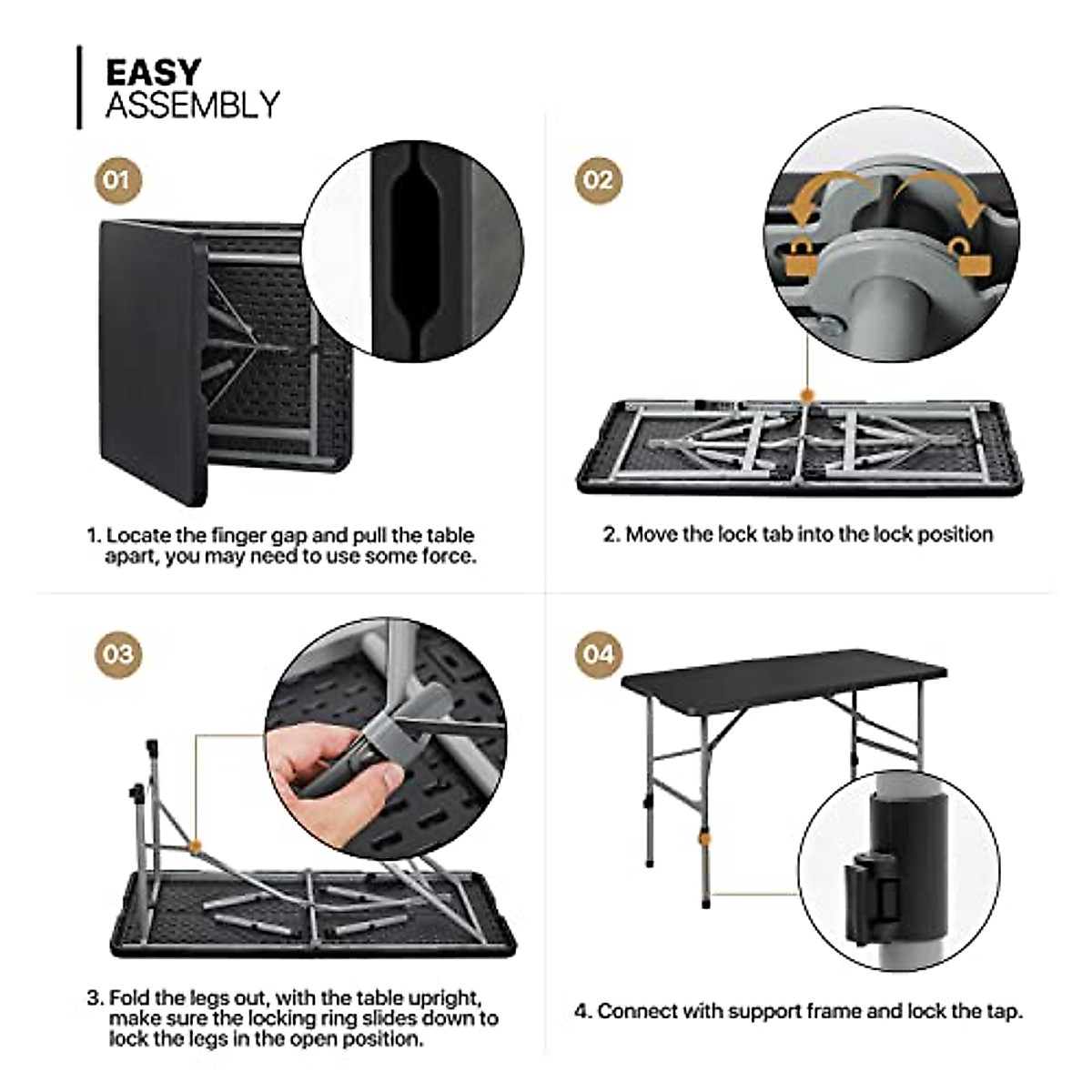 EASY
ASSEMBLY

01

1. Locate the finger gap and pull the table apart, you may need to use some force.

02

2. Move the lock tab into the lock position

03

3. Fold the legs out, with the table upright, make sure the locking ring slides down to lock the legs in the open position.

04

4. Connect with support frame and lock the tap.