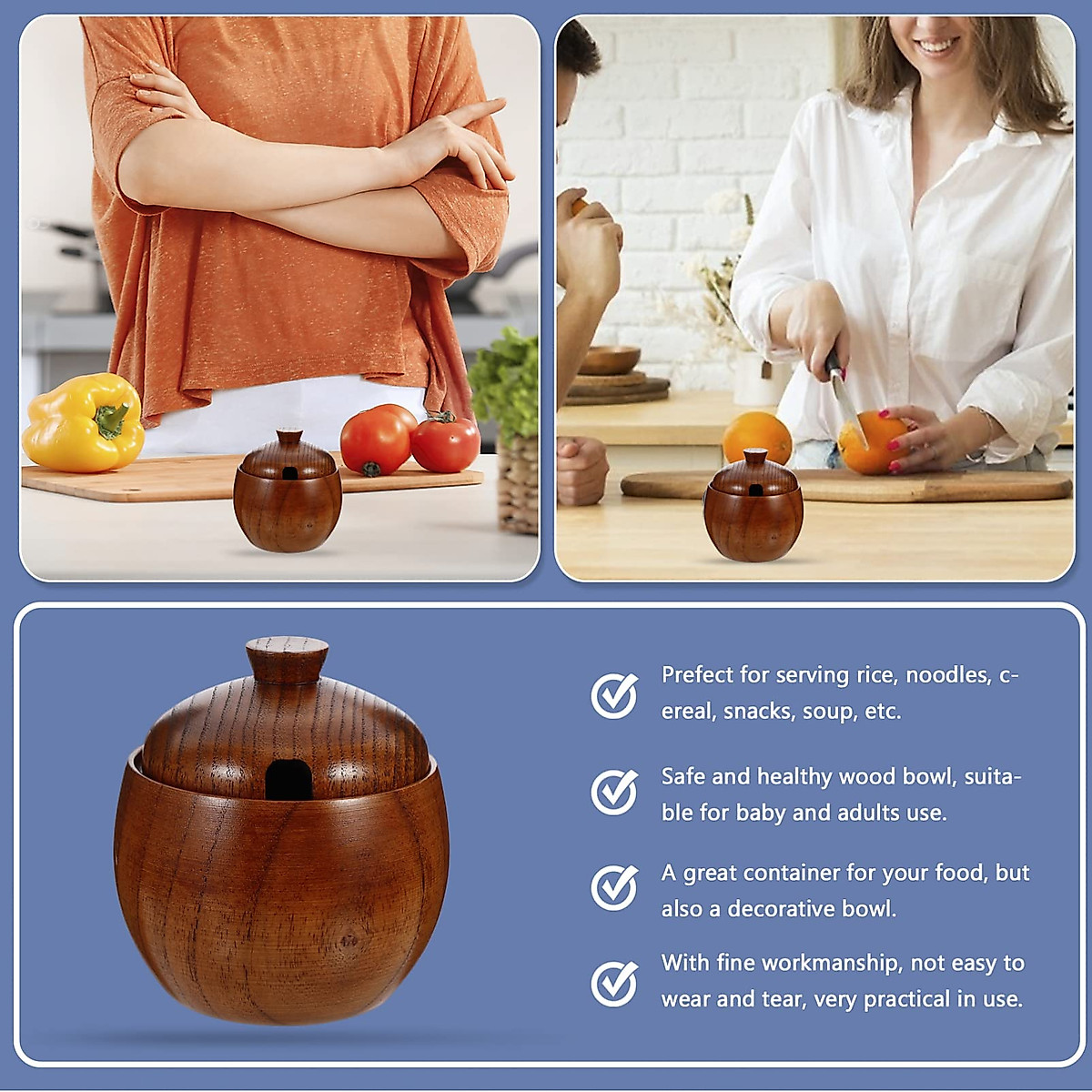 Prefect for serving rice, noodles, cereal, snacks, soup, etc.

Safe and healthy wood bowl, suitable for baby and adults use.

A great container for your food, but also a decorative bowl.

With fine workmanship, not easy to wear and tear, very practical in use.