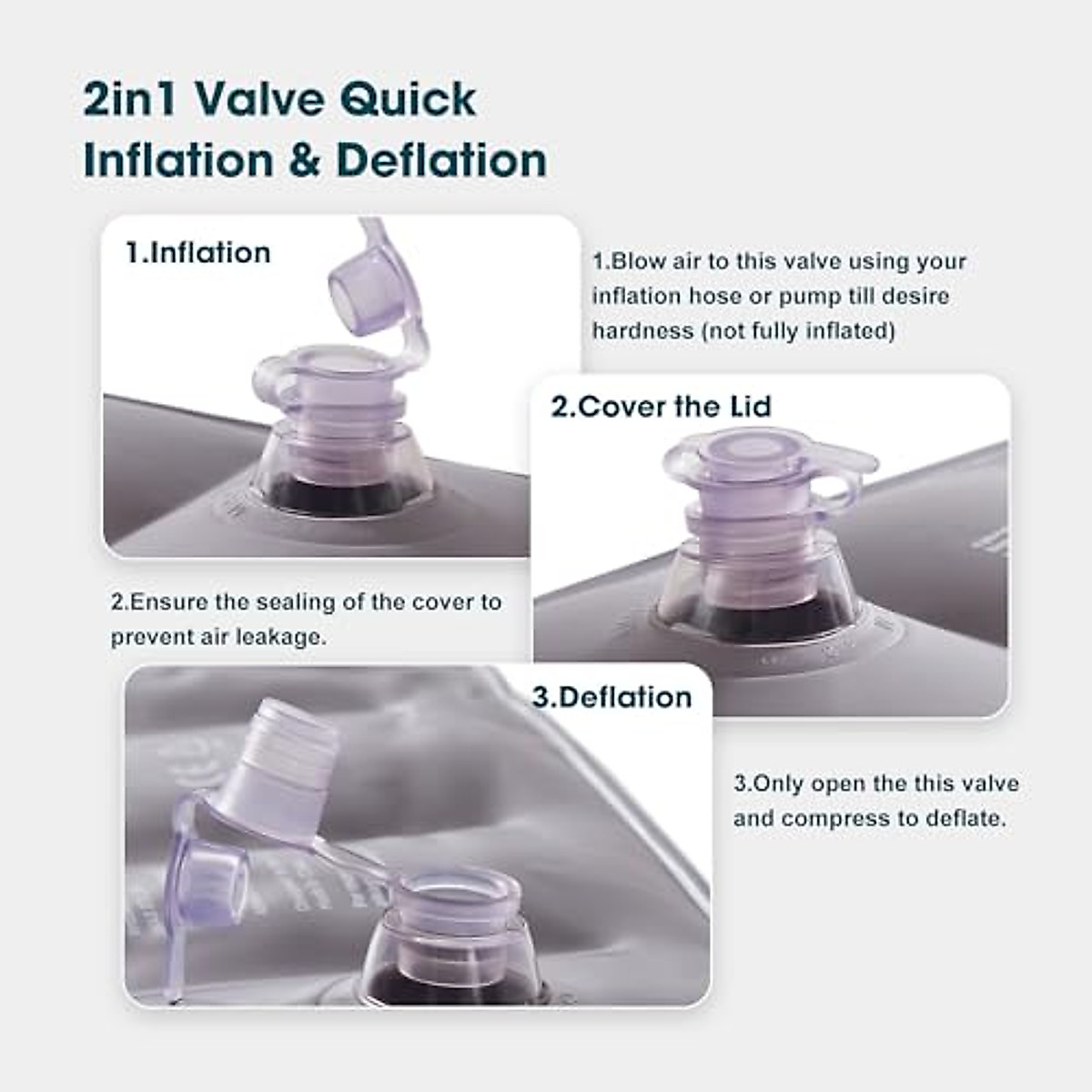 2in1 Valve Quick Inflation & Deflation

1.Inflation

1.Blow air to this valve using your inflation hose or pump till desire hardness (not fully inflated)

2.Cover the Lid

2.Ensure the sealing of the cover to prevent air leakage.

3.Deflation

3.Only open the this valve and compress to deflate.