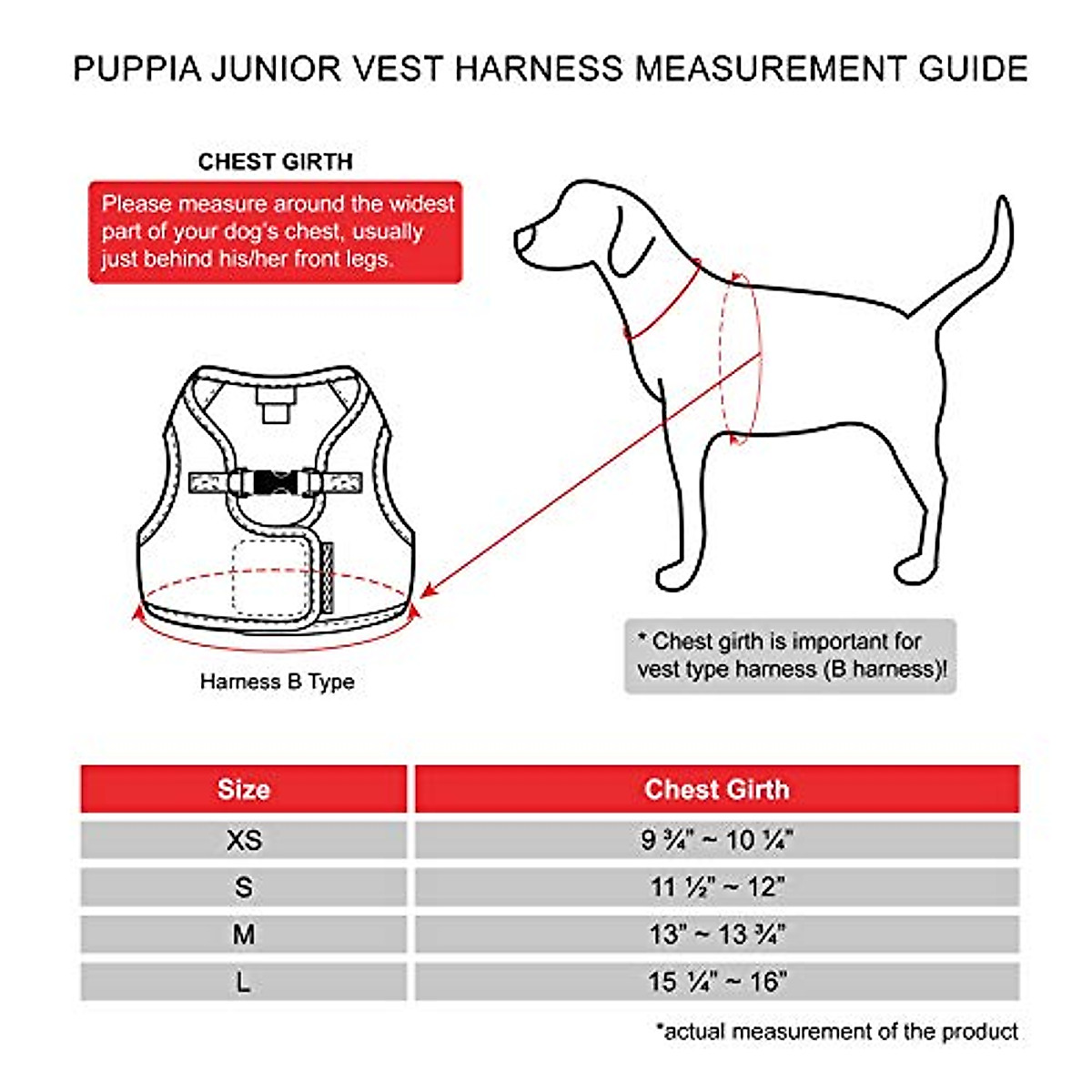 PUPPIA JUNIOR VEST HARNESS MEASUREMENT GUIDE

CHEST GIRTH

Please measure around the widest part of your dog's chest, usually just behind his/her front legs.

Harness B Type

* Chest girth is important for vest type harness (B harness)!

| Size | Chest Girth |
|---|---|
| XS | 9 ¾" ~ 10 ¼" |
| S | 11 ½" ~ 12" |
| M | 13" ~ 13 ¾" |
| L | 15 ¼" ~ 16" |

*actual measurement of the product