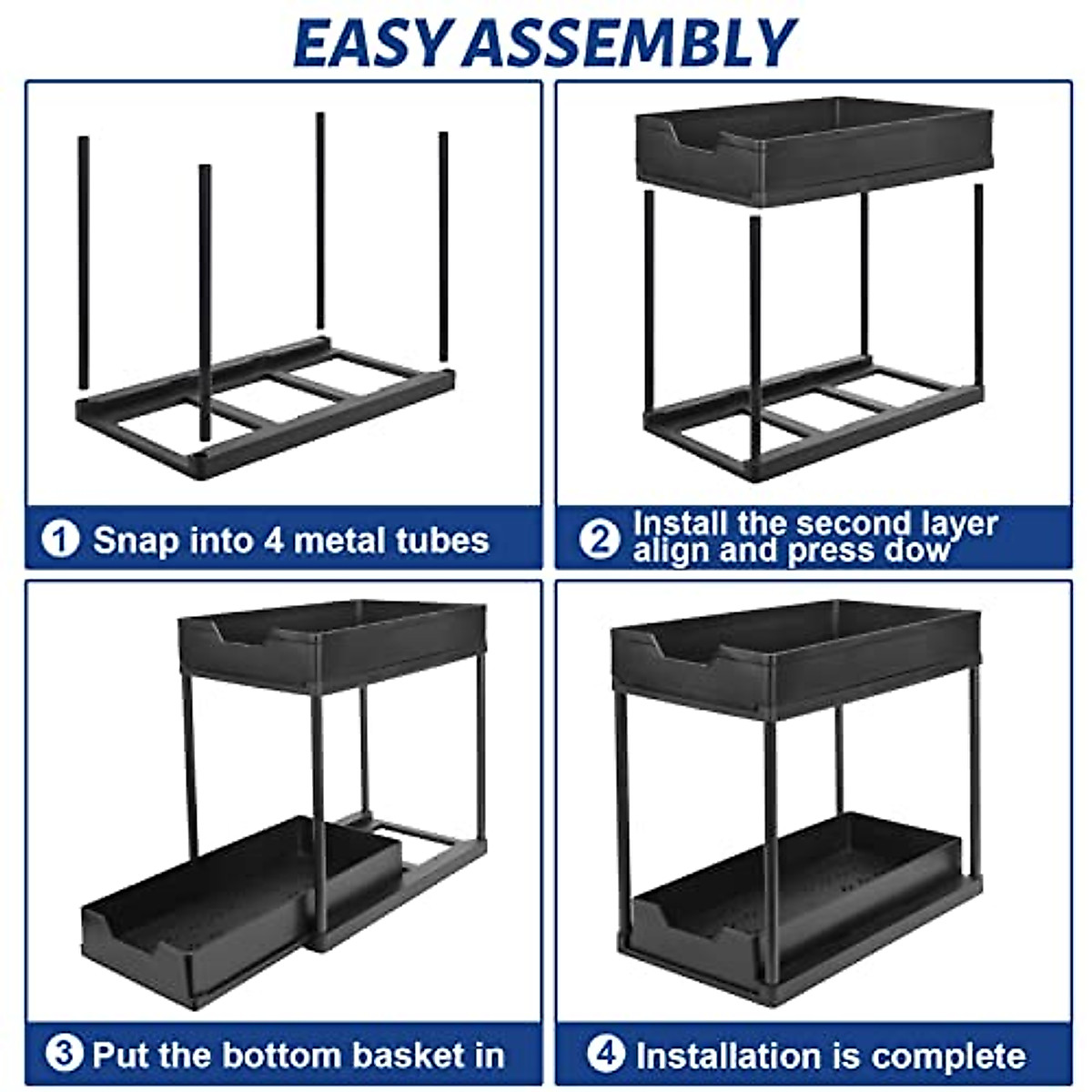 EASY ASSEMBLY

1 Snap into 4 metal tubes

2 Install the second layer align and press dow

3 Put the bottom basket in

4 Installation is complete