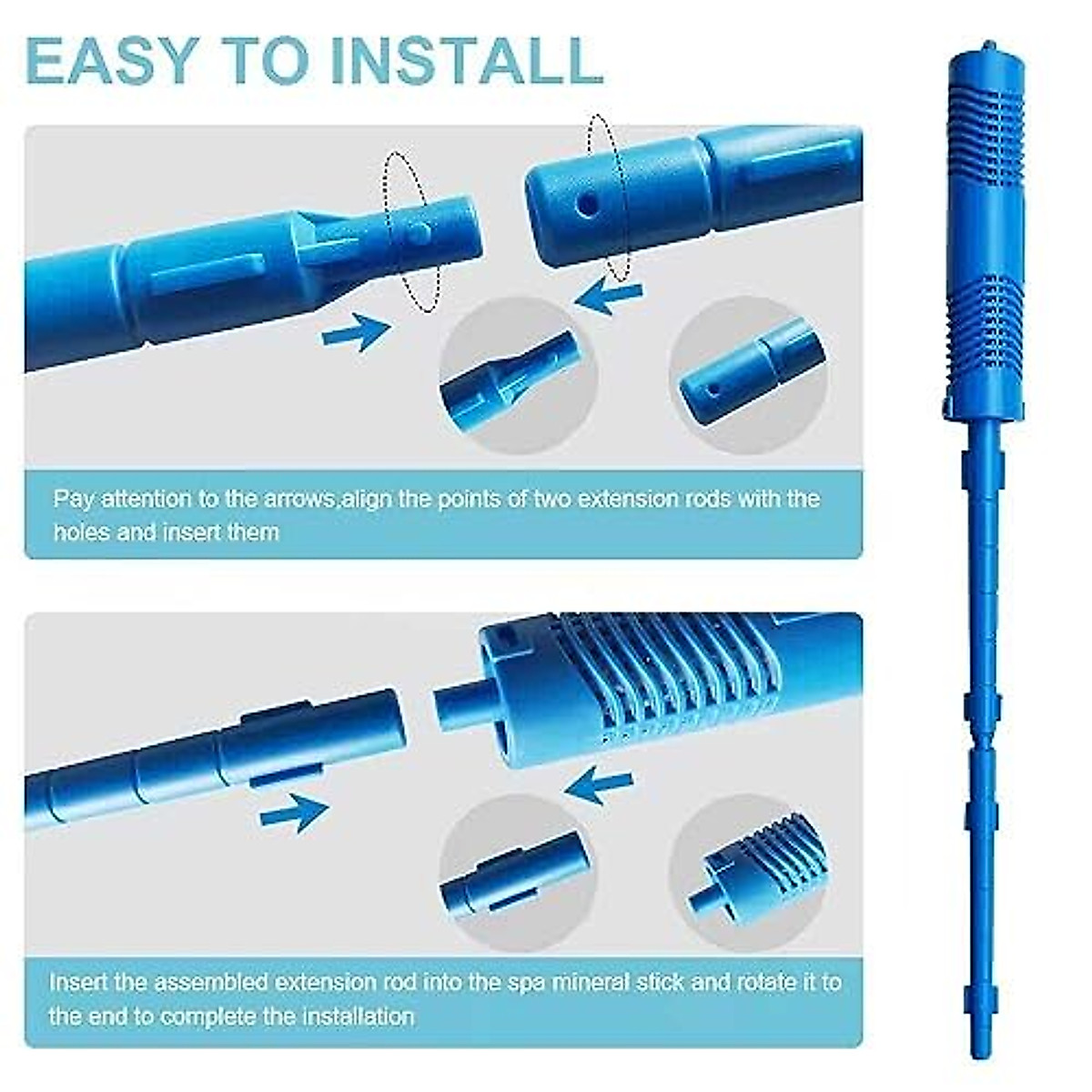 EASY TO INSTALL

Pay attention to the arrows,align the points of two extension rods with the holes and insert them

Insert the assembled extension rod into the spa mineral stick and rotate it to the end to complete the installation