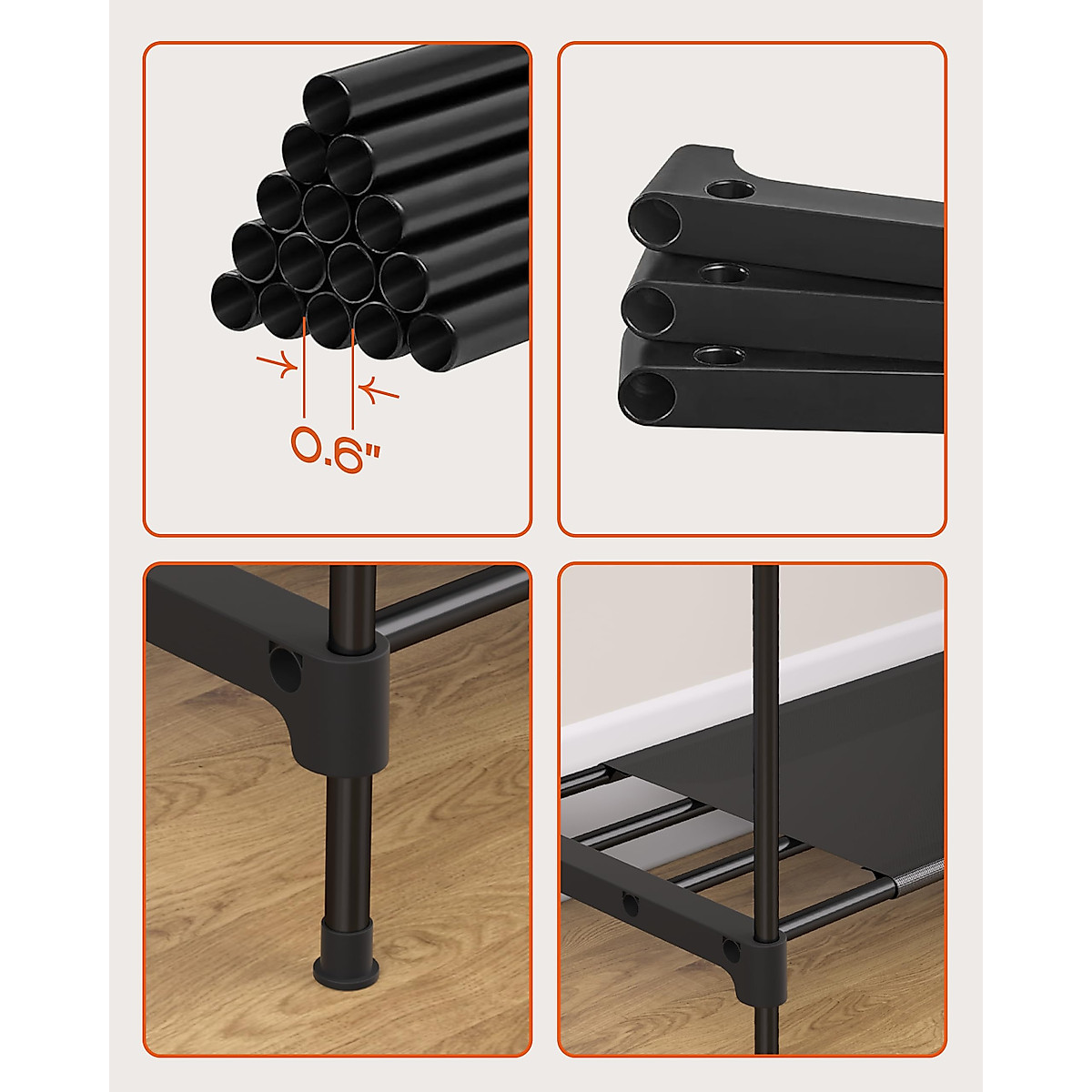 0.6"