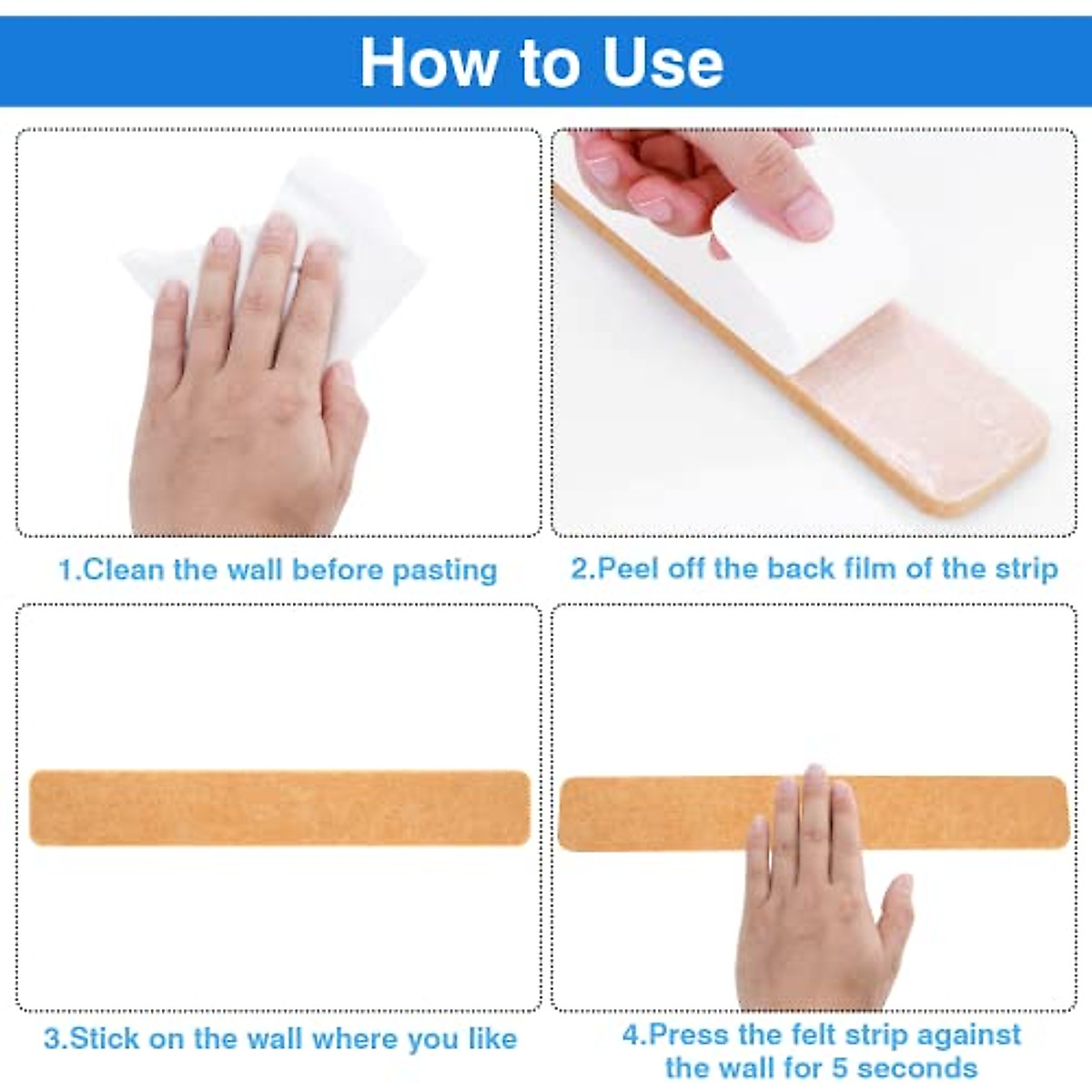 How to Use

1.Clean the wall before pasting

2.Peel off the back film of the strip

3.Stick on the wall where you like

4.Press the felt strip against the wall for 5 seconds