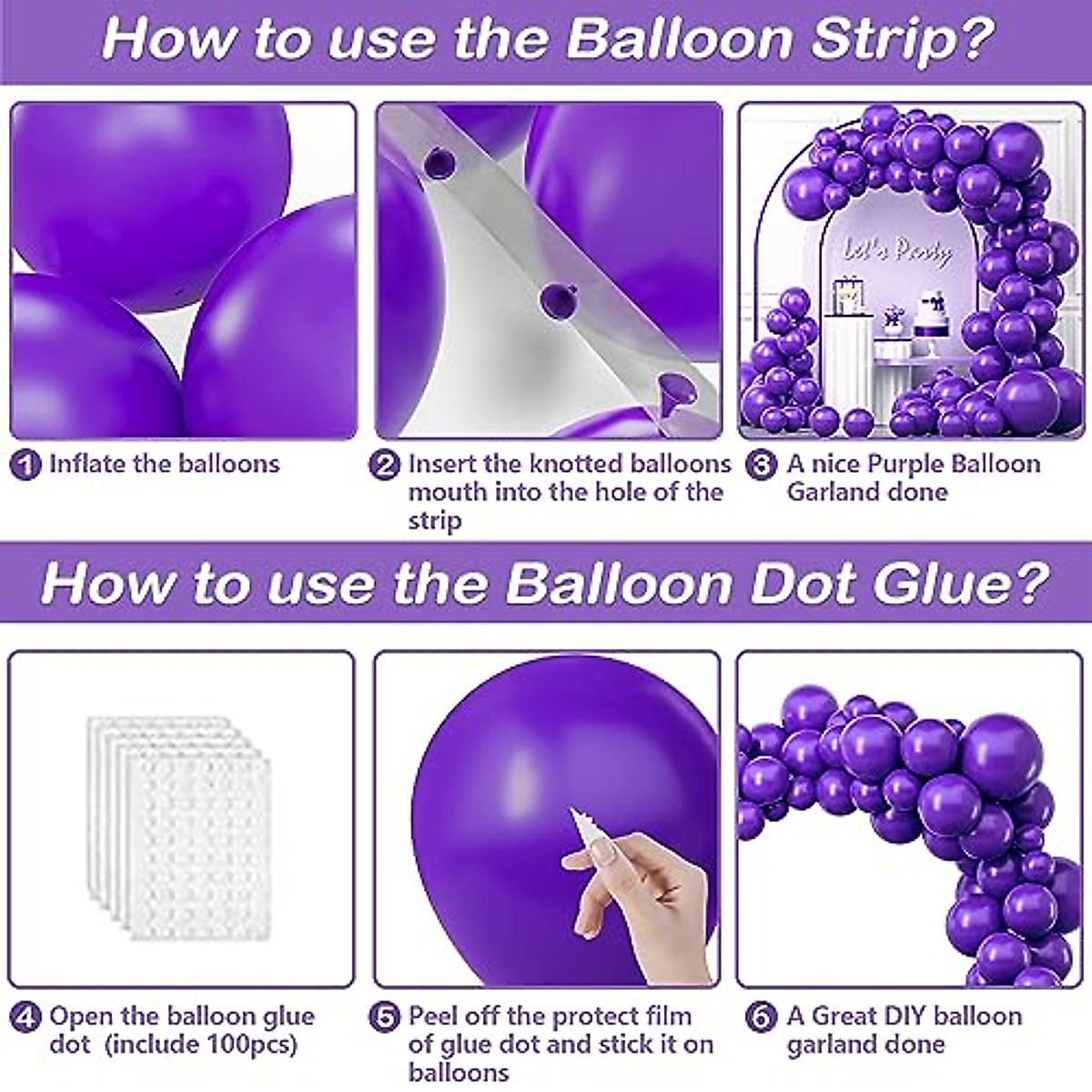 How to use the Balloon Strip?

Let's Party

1 Inflate the balloons

2 Insert the knotted balloons mouth into the hole of the strip

3 A nice Purple Balloon Garland done

How to use the Balloon Dot Glue?

4 Open the balloon glue dot (include 100pcs)

5 Peel off the protect film of glue dot and stick it on balloons

6 A Great DIY balloon garland done