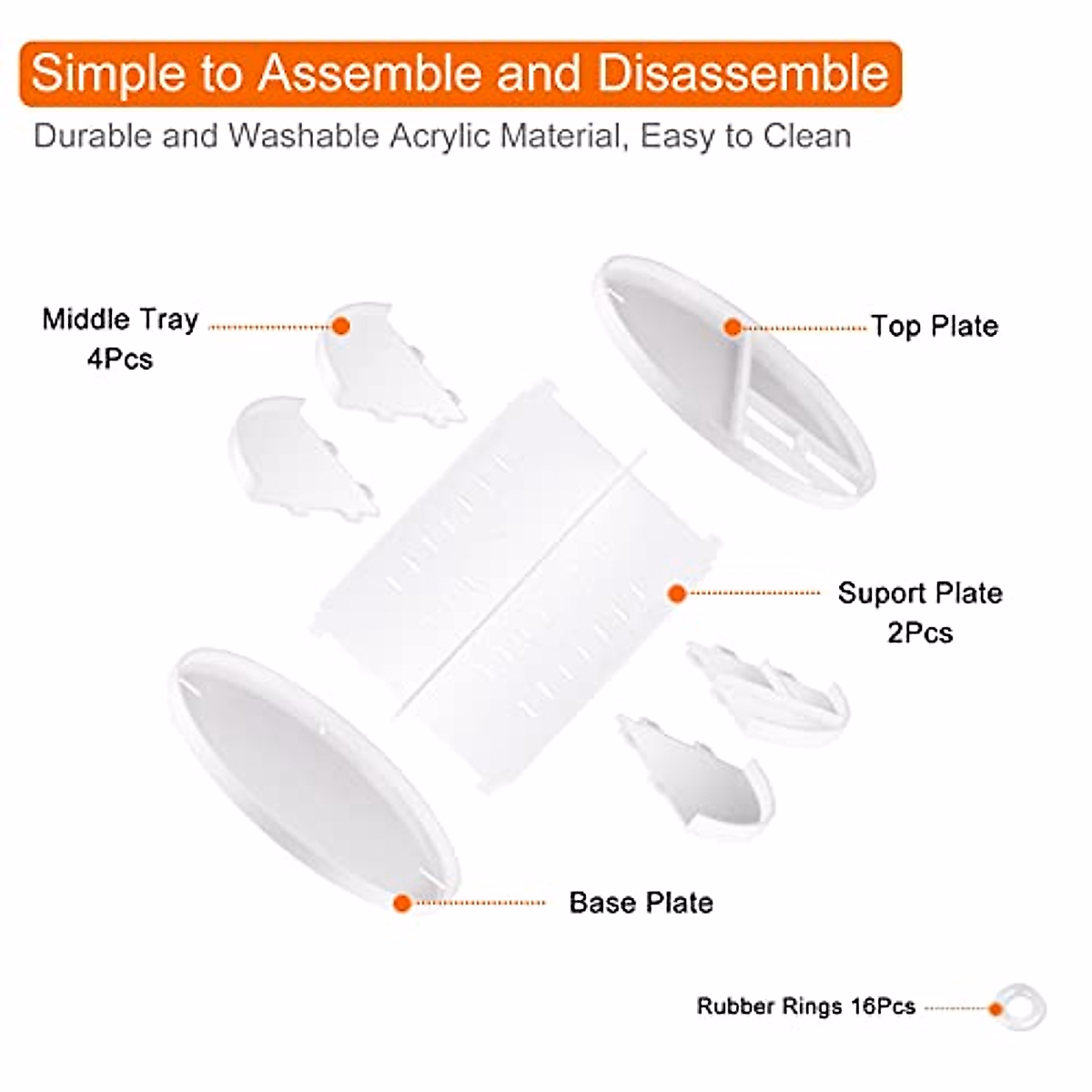 Simple to Assemble and Disassemble

Durable and Washable Acrylic Material, Easy to Clean

Middle Tray
4Pcs

Top Plate

Suport Plate
2Pcs

Base Plate

Rubber Rings 16Pcs