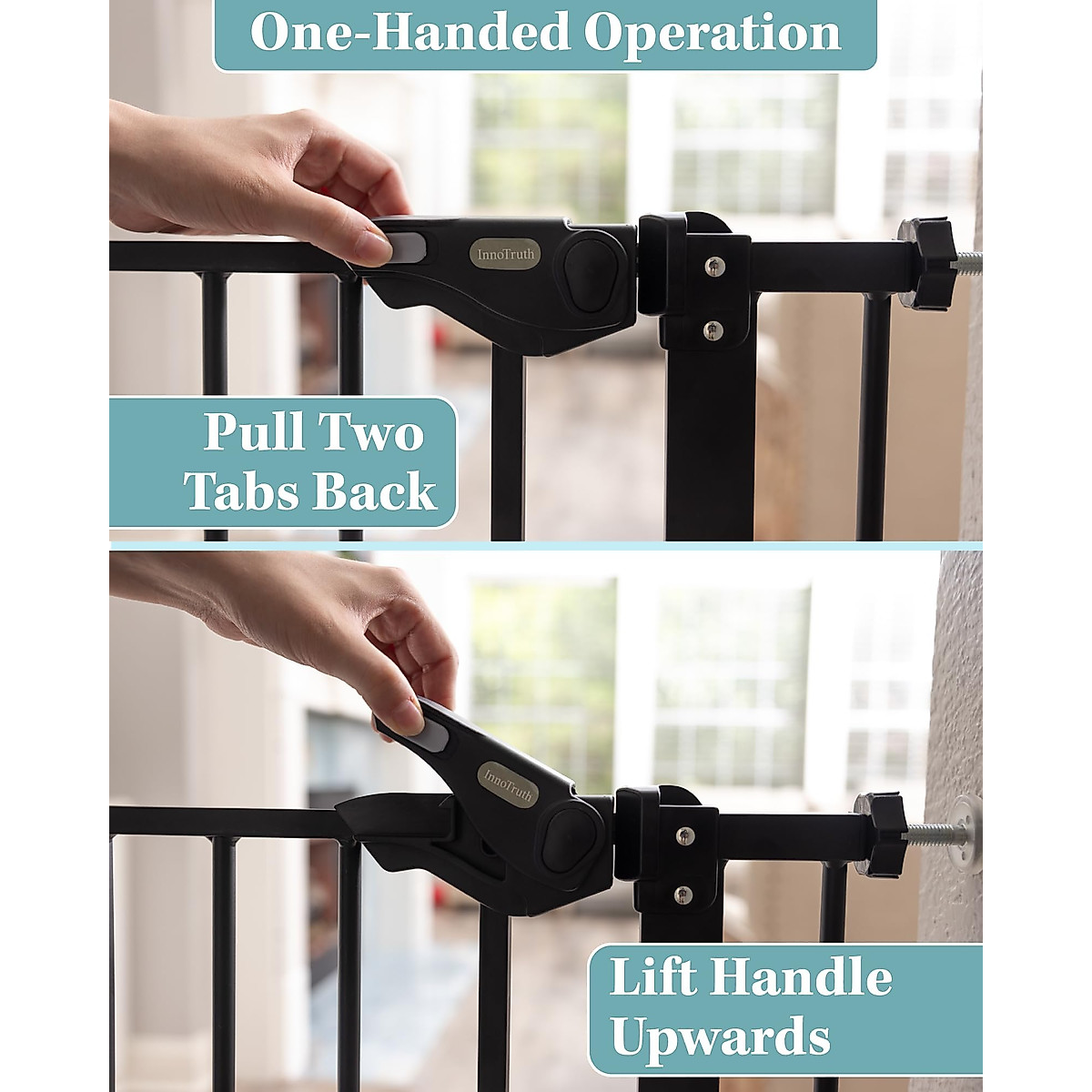 One-Handed Operation

InnoTruth

Pull Two Tabs Back

InnoTruth

Lift Handle Upwards